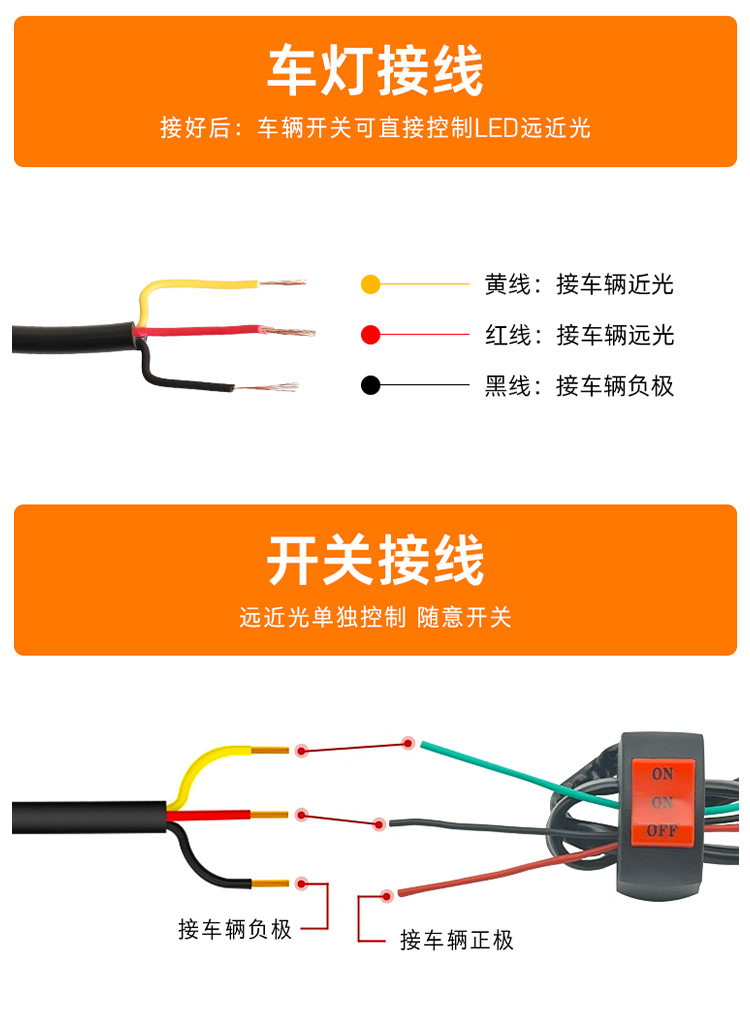 车灯接线

接好后：车辆开关可直接控制LED远近光

黄线：接车辆近光

红线：接车辆远光

黑线：接车辆负极

开关接线

远近光单独控制 随意开关

ON
ON
OFF

接车辆负极

接车辆正极