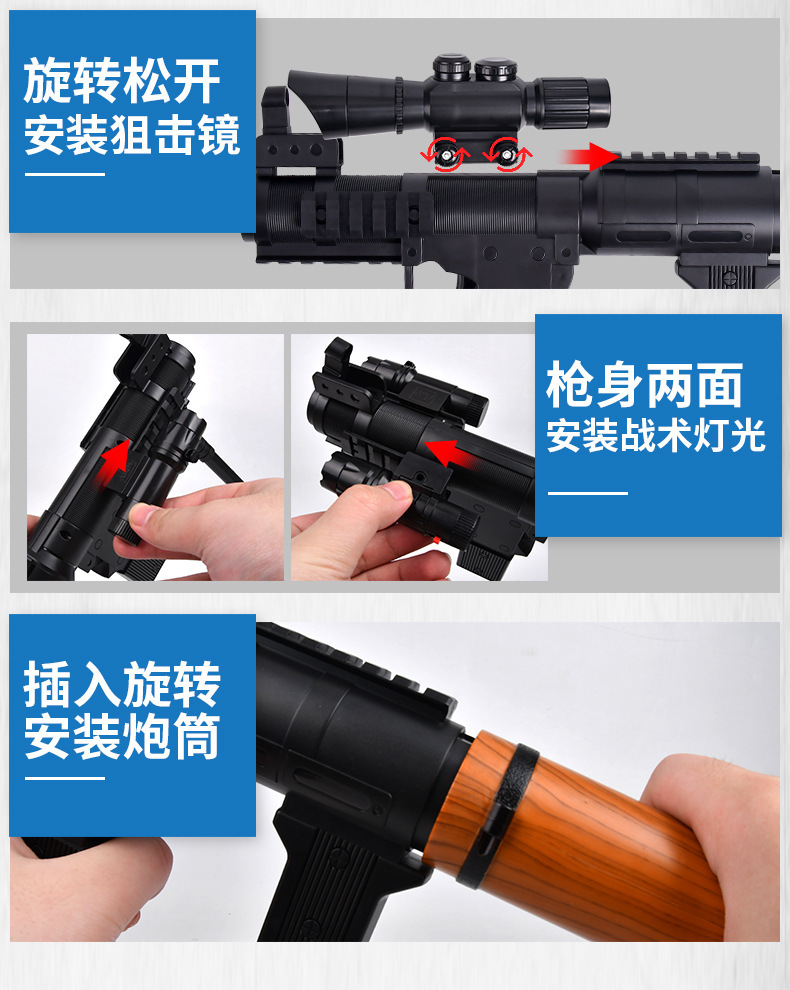 旋转松开
安装狙击镜

枪身两面
安装战术灯光

插入旋转
安装炮筒