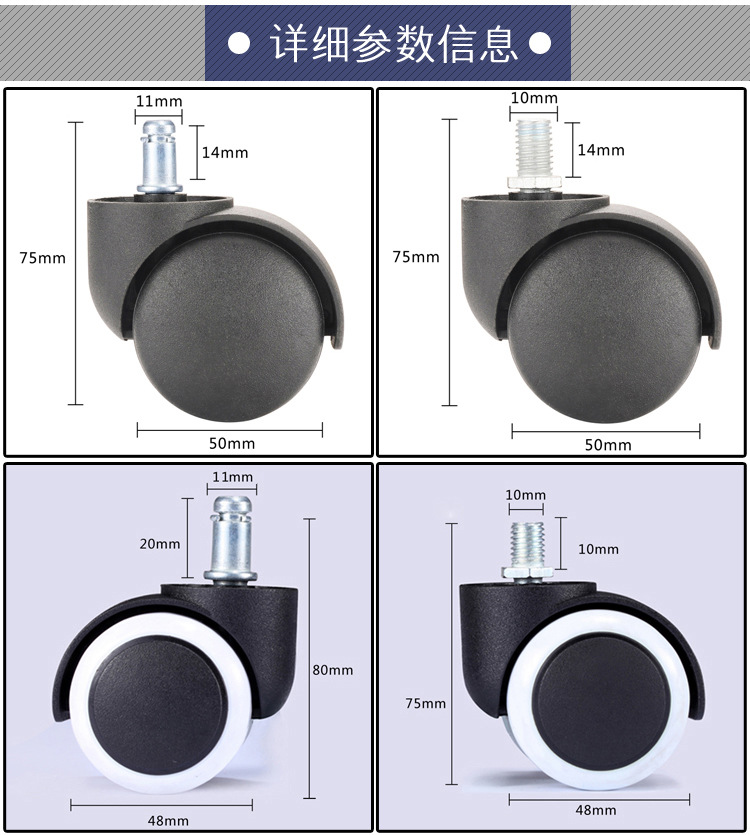 ● 详细参数信息 ●

11mm
14mm
75mm
50mm

10mm
14mm
75mm
50mm

11mm
20mm
80mm
48mm

10mm
10mm
75mm
48mm