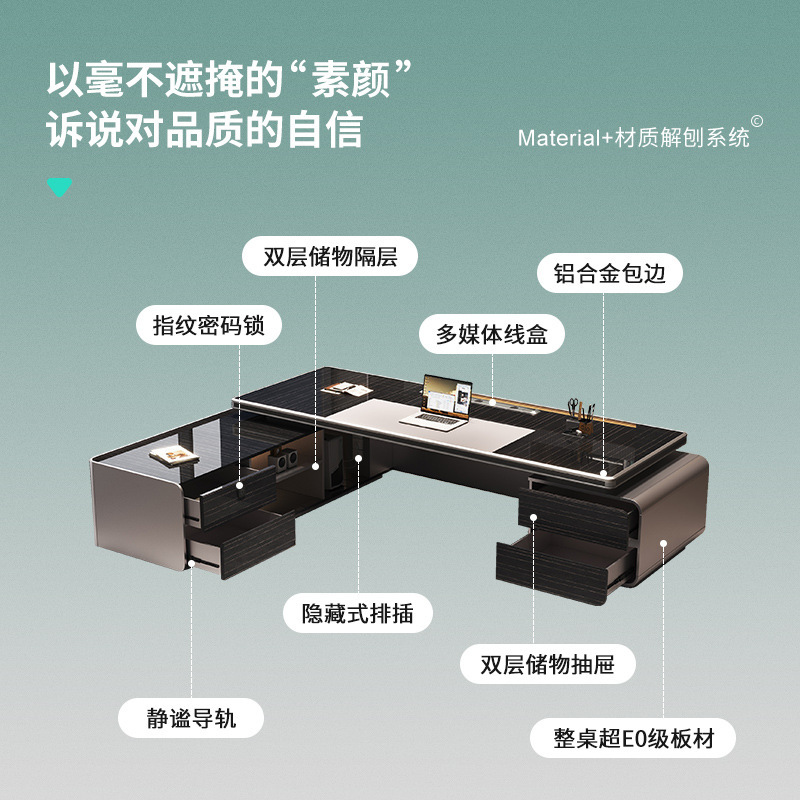 以毫不遮掩的“素颜”
诉说对品质的自信

Material+材质解刨系统©

双层储物隔层

铝合金包边

指纹密码锁

多媒体线盒

隐藏式排插

双层储物抽屉

静谧导轨

整桌超E0级板材