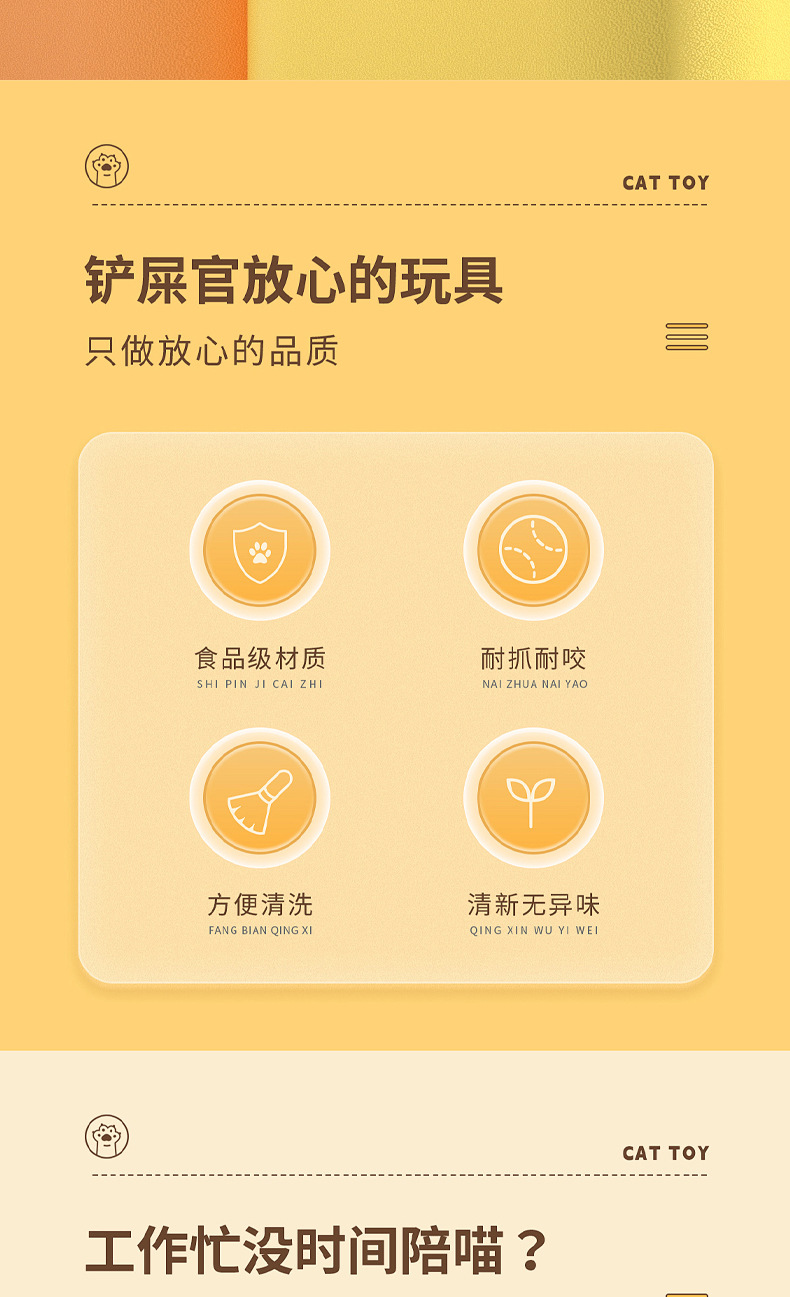 CAT TOY

铲屎官放心的玩具

只做放心的品质

食品级材质
SHI PIN JI CAI ZHI

耐抓耐咬
NAI ZHUA NAI YAO

方便清洗
FANG BIAN QING XI

清新无异味
QING XIN WU YI WEI

CAT TOY

工作忙没时间陪喵？