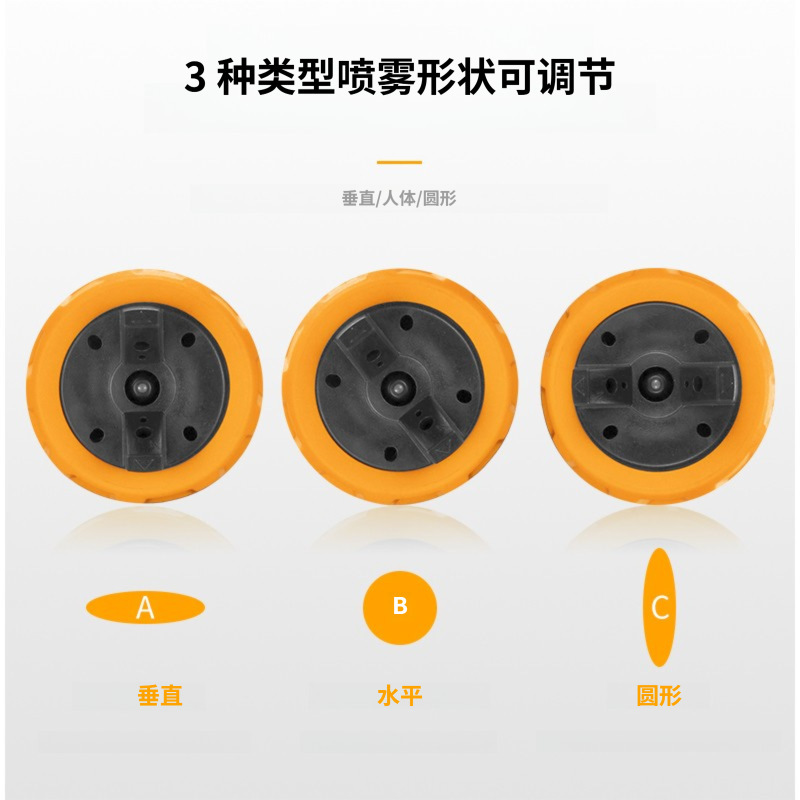 3 种类型喷雾形状可调节

垂直/人体/圆形

A

B

C

垂直

水平

圆形