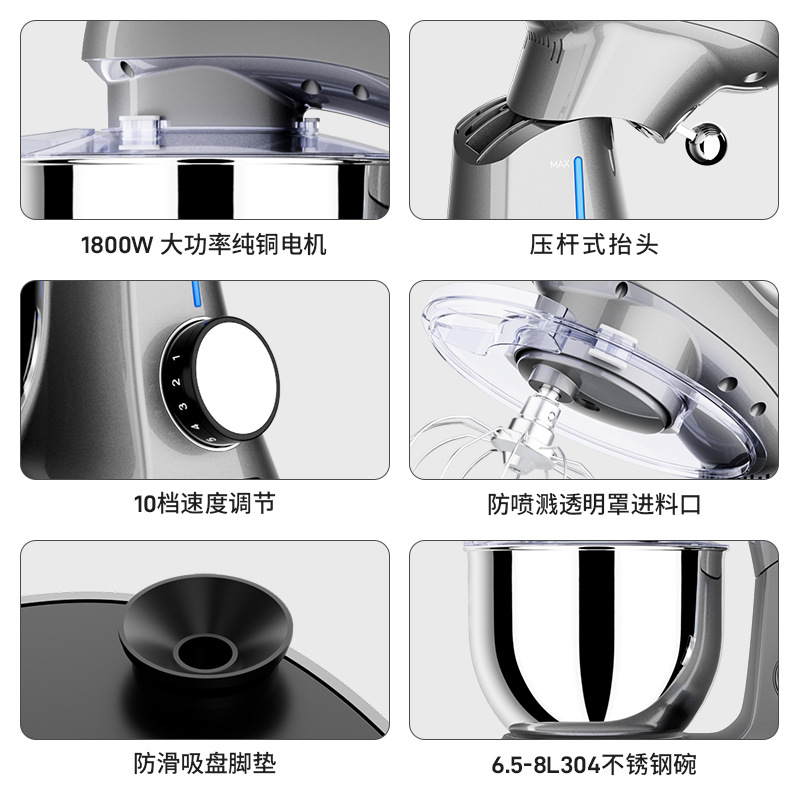 1800W 大功率纯铜电机

MAX

压杆式抬头

1
2
3
4
5

10档速度调节

防喷溅透明罩进料口

防滑吸盘脚垫

6.5-8L304不锈钢碗