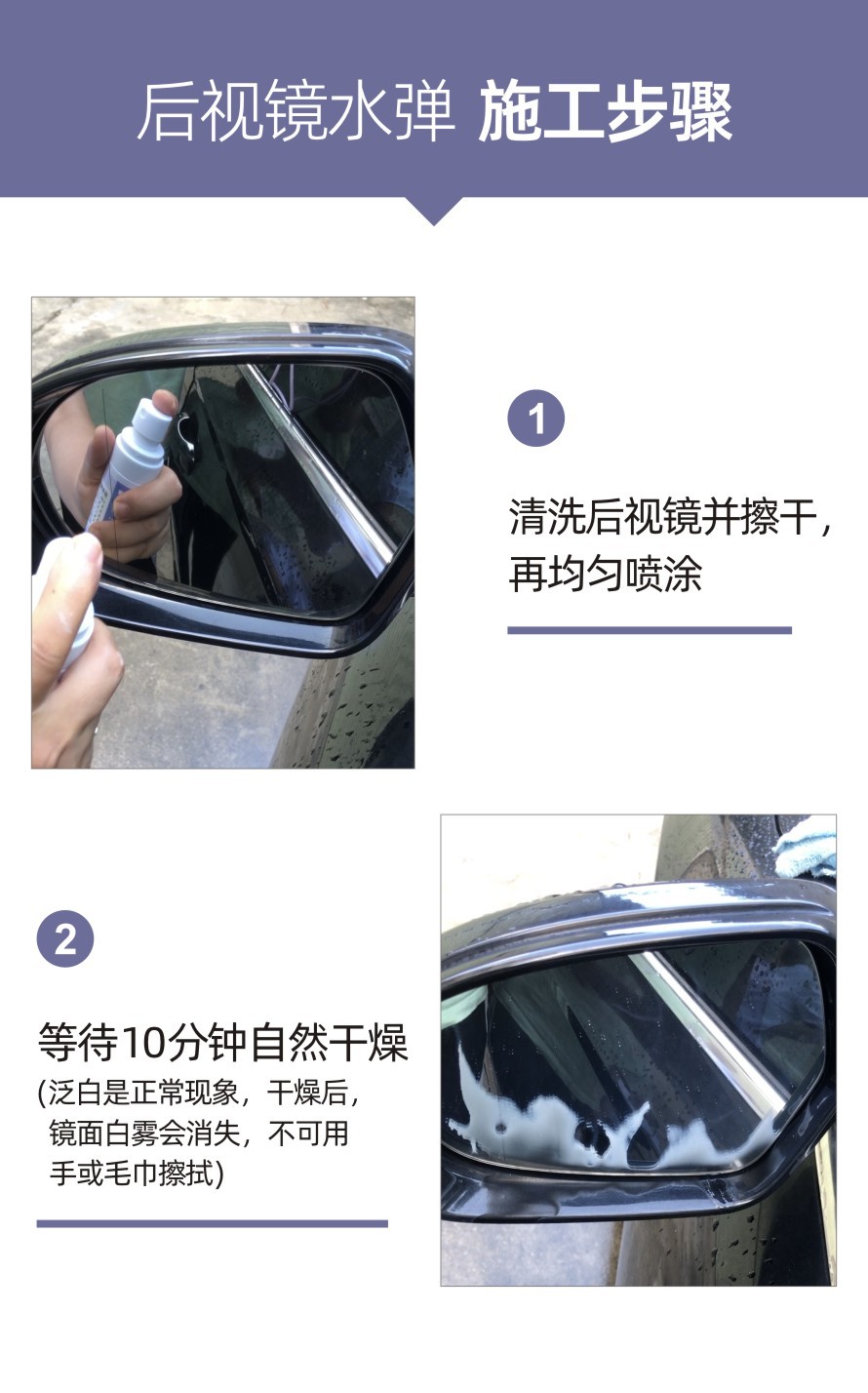 后视镜水弹 施工步骤

1

清洗后视镜并擦干，再均匀喷涂

2

等待10分钟自然干燥

(泛白是正常现象，干燥后，镜面白雾会消失，不可用手或毛巾擦拭)