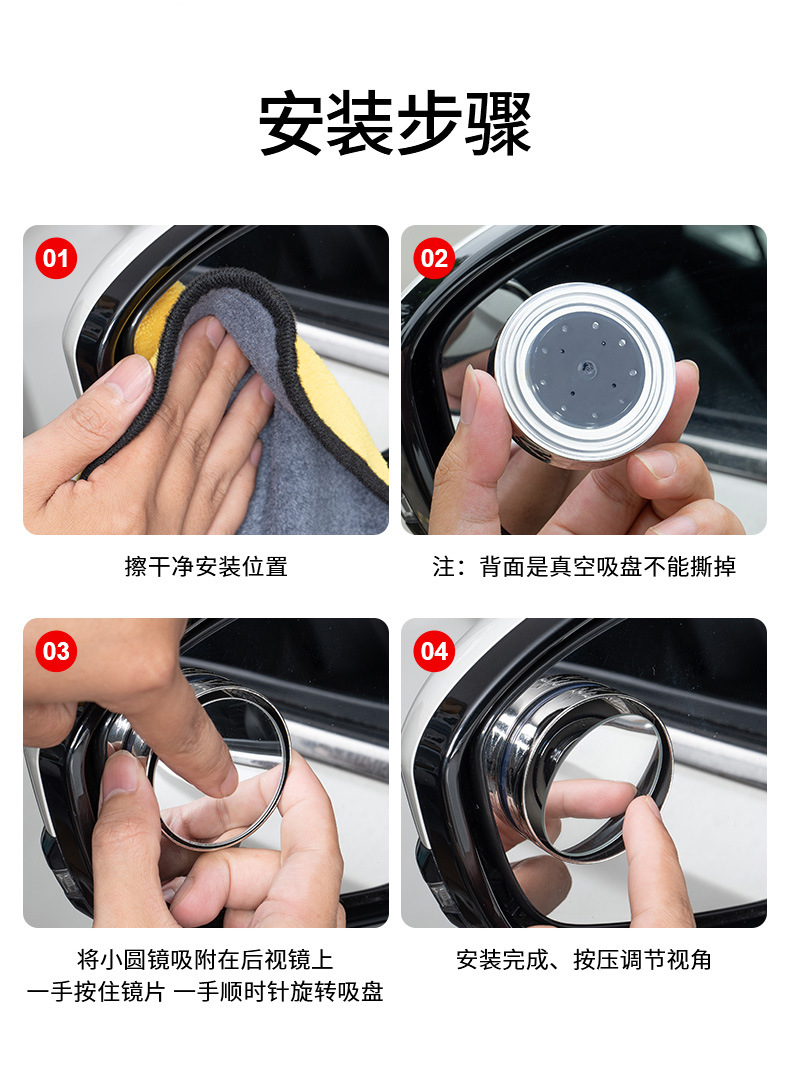 安装步骤

01

擦干净安装位置

02

注：背面是真空吸盘不能撕掉

03

将小圆镜吸附在后视镜上
一手按住镜片 一手顺时针旋转吸盘

04

安装完成、按压调节视角