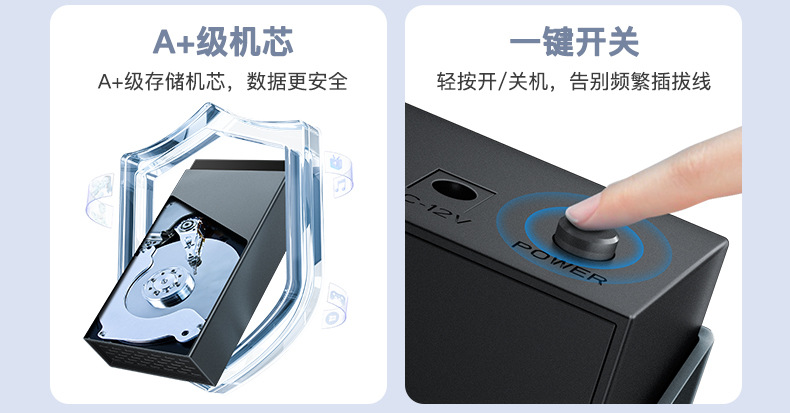 A+级机芯

A+级存储机芯，数据更安全

一键开关

轻按开/关机，告别频繁插拔线

C-12V

POWER