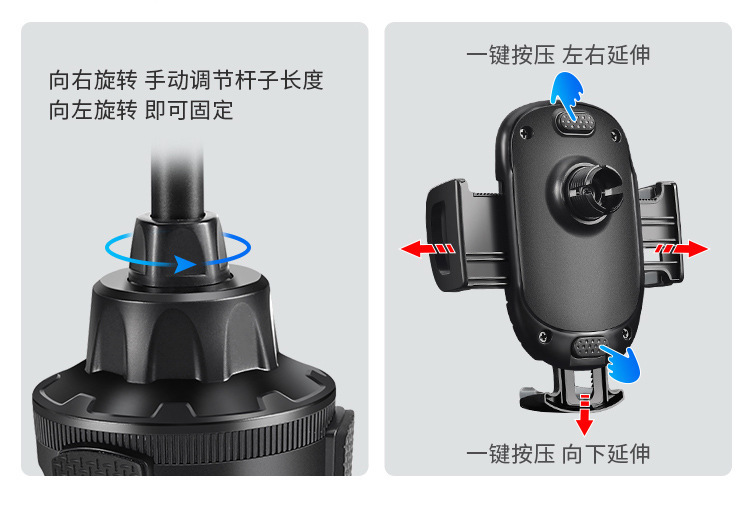 向右旋转 手动调节杆子长度
向左旋转 即可固定

一键按压 左右延伸

一键按压 向下延伸