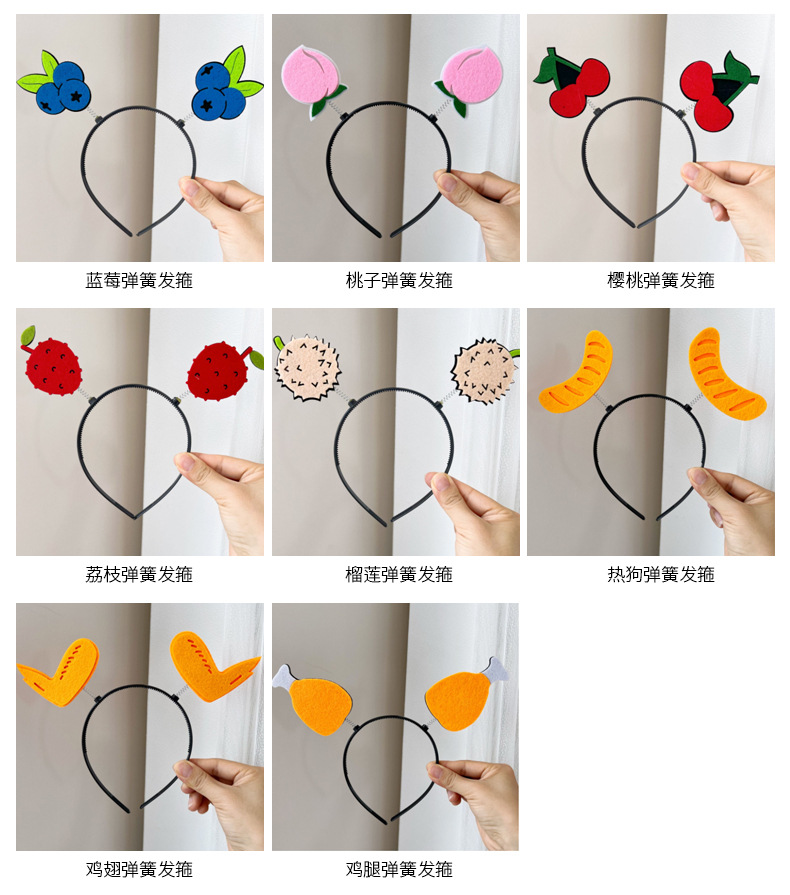 蓝莓弹簧发箍

桃子弹簧发箍

樱桃弹簧发箍

荔枝弹簧发箍

榴莲弹簧发箍

热狗弹簧发箍

鸡翅弹簧发箍

鸡腿弹簧发箍