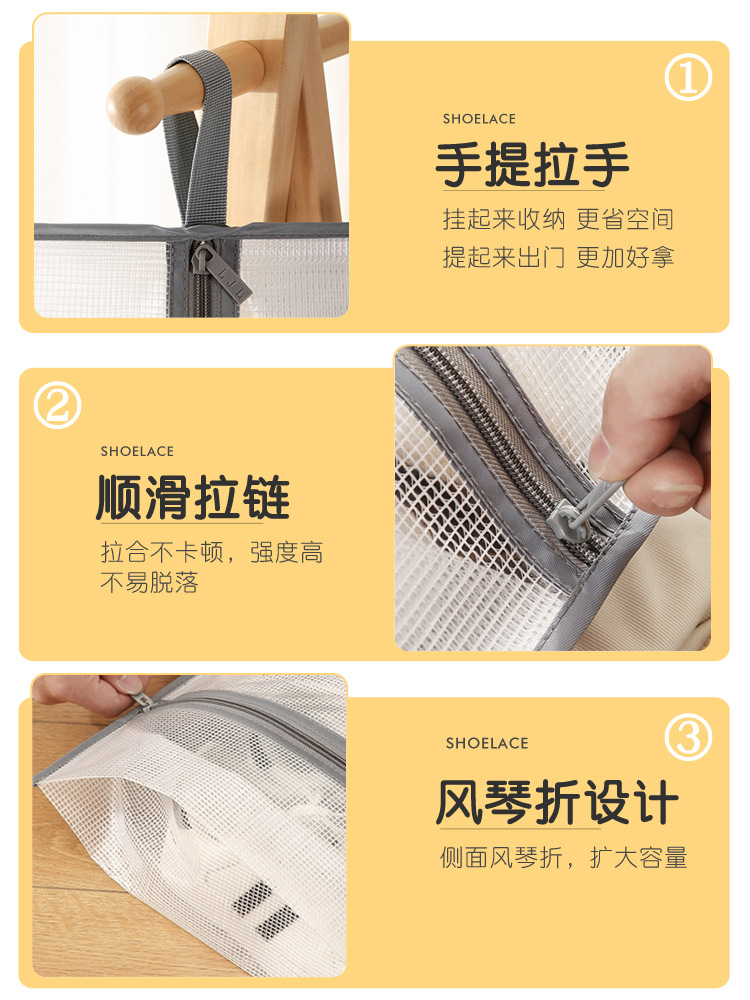 ①
SHOELACE
手提拉手
挂起来收纳 更省空间
提起来出门 更加好拿

②
SHOELACE
顺滑拉链
拉合不卡顿，强度高
不易脱落

③
SHOELACE
风琴折设计
侧面风琴折，扩大容量