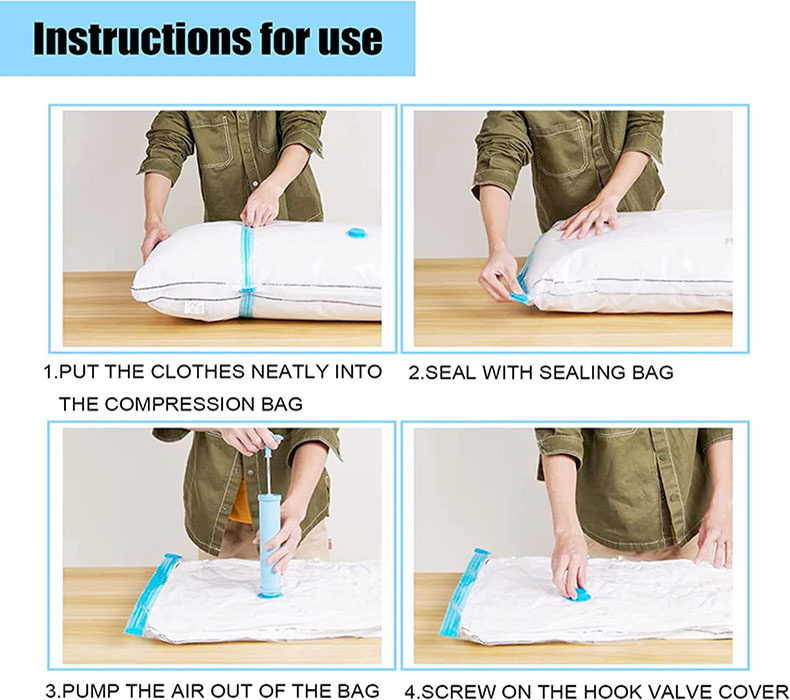 Instructions for use

1.PUT THE CLOTHES NEATLY INTO THE COMPRESSION BAG

2.SEAL WITH SEALING BAG

3.PUMP THE AIR OUT OF THE BAG

4.SCREW ON THE HOOK VALVE COVER