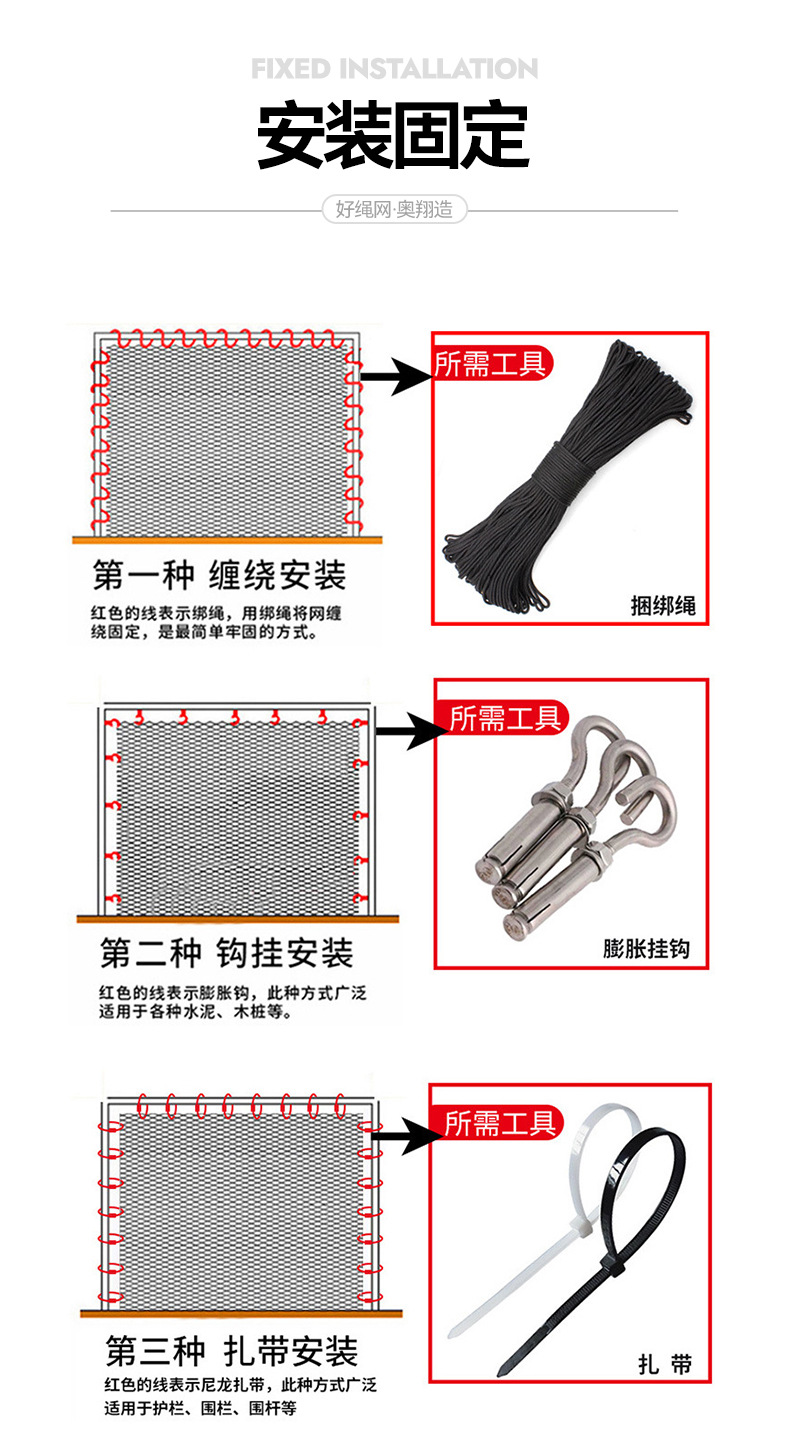 FIXED INSTALLATION

安装固定

好绳网·奥翔造

第一种 缠绕安装

红色的线表示绑绳，用绑绳将网缠绕固定，是最简单牢固的方式。

所需工具

捆绑绳

第二种 钩挂安装

红色的线表示膨胀钩，此种方式广泛适用于各种水泥、木桩等。

所需工具

膨胀挂钩

第三种 扎带安装

红色的线表示尼龙扎带，此种方式广泛适用于护栏、围栏、围杆等

所需工具

扎 带