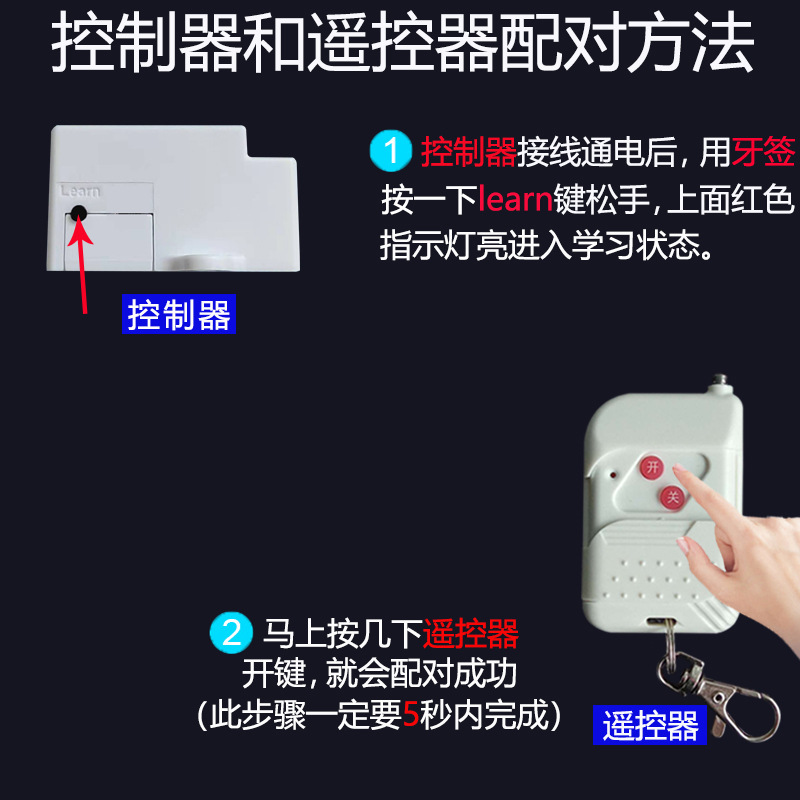 控制器和遥控器配对方法

Learn

控制器

1 控制器接线通电后，用牙签按一下learn键松手，上面红色指示灯亮进入学习状态。

开

关

2 马上按几下遥控器开键，就会配对成功（此步骤一定要5秒内完成）

遥控器