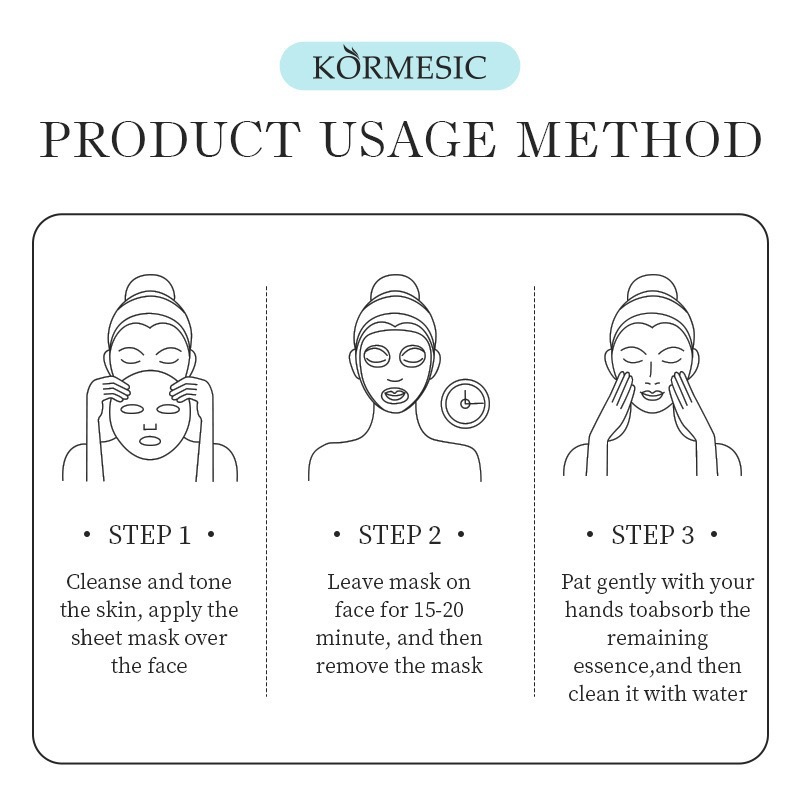 KORMESIC

PRODUCT USAGE METHOD

• STEP 1 •

Cleanse and tone the skin, apply the sheet mask over the face

• STEP 2 •

Leave mask on face for 15-20 minute, and then remove the mask

• STEP 3 •

Pat gently with your hands toabsorb the remaining essence,and then clean it with water