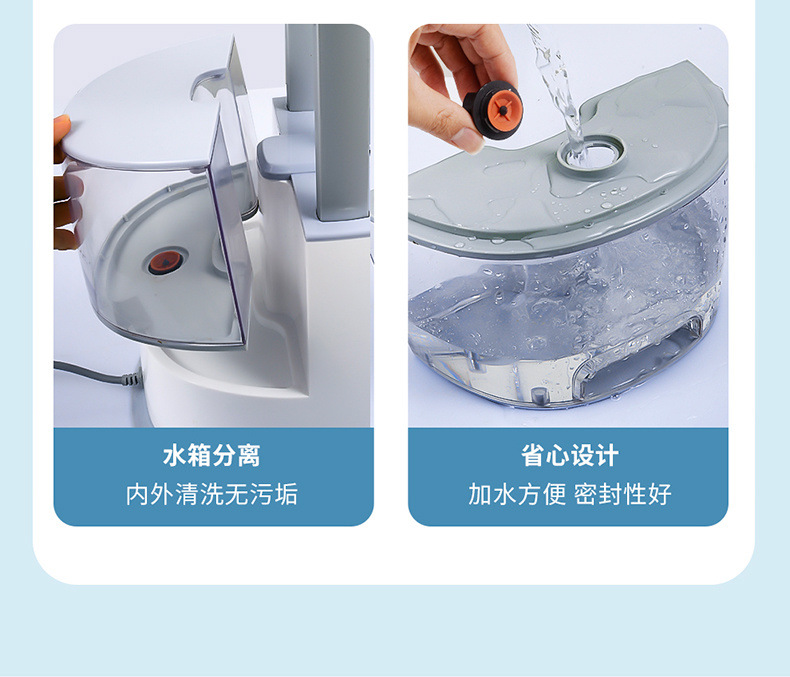 水箱分离
内外清洗无污垢

省心设计
加水方便 密封性好