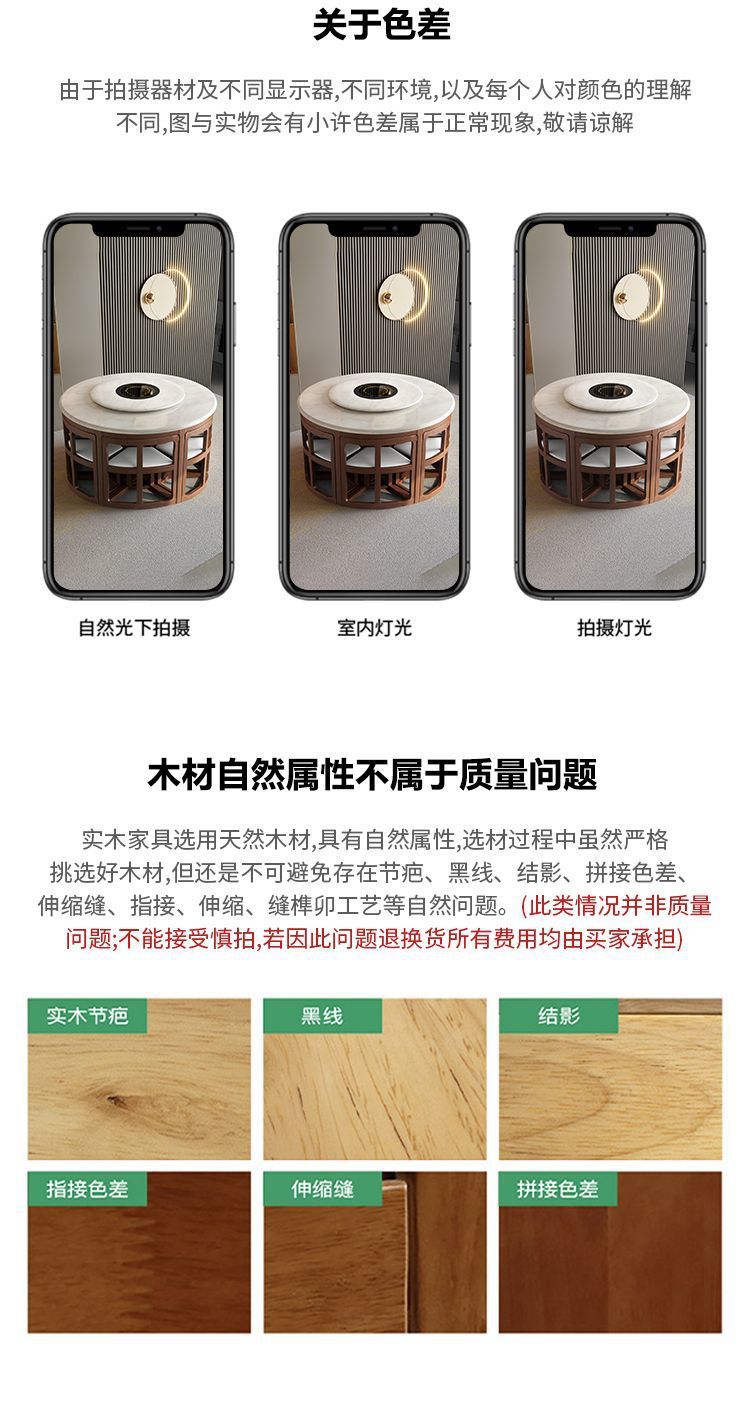 关于色差

由于拍摄器材及不同显示器,不同环境,以及每个人对颜色的理解不同,图与实物会有小许色差属于正常现象,敬请谅解

自然光下拍摄

室内灯光

拍摄灯光

木材自然属性不属于质量问题

实木家具选用天然木材,具有自然属性,选材过程中虽然严格挑选好木材,但还是不可避免存在节疤、黑线、结影、拼接色差、伸缩缝、指接、伸缩、缝榫卯工艺等自然问题。(此类情况并非质量问题;不能接受慎拍,若因此问题退换货所有费用均由买家承担)

实木节疤

黑线

结影

指接色差

伸缩缝

拼接色差