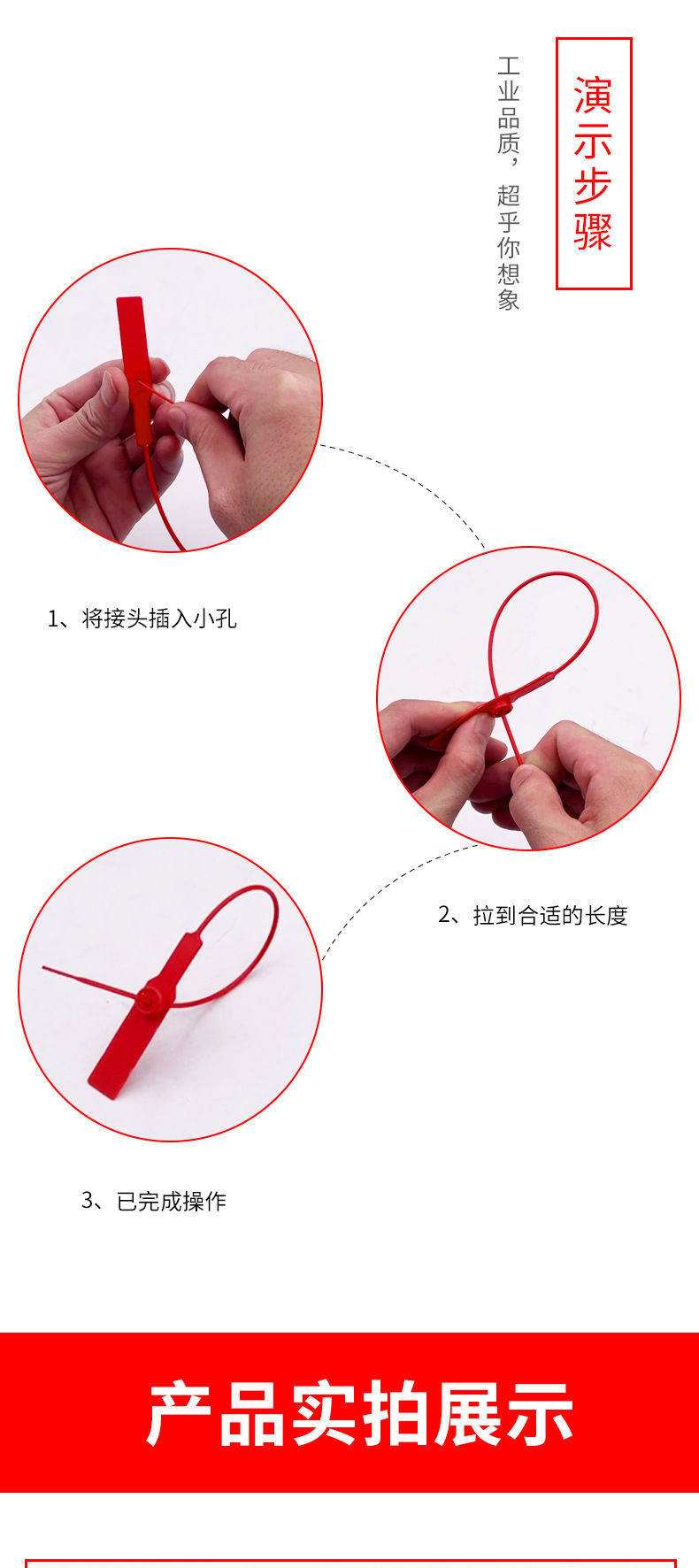 演示步骤

工业品质，超乎你想象

1、将接头插入小孔

2、拉到合适的长度

3、已完成操作

产品实拍展示