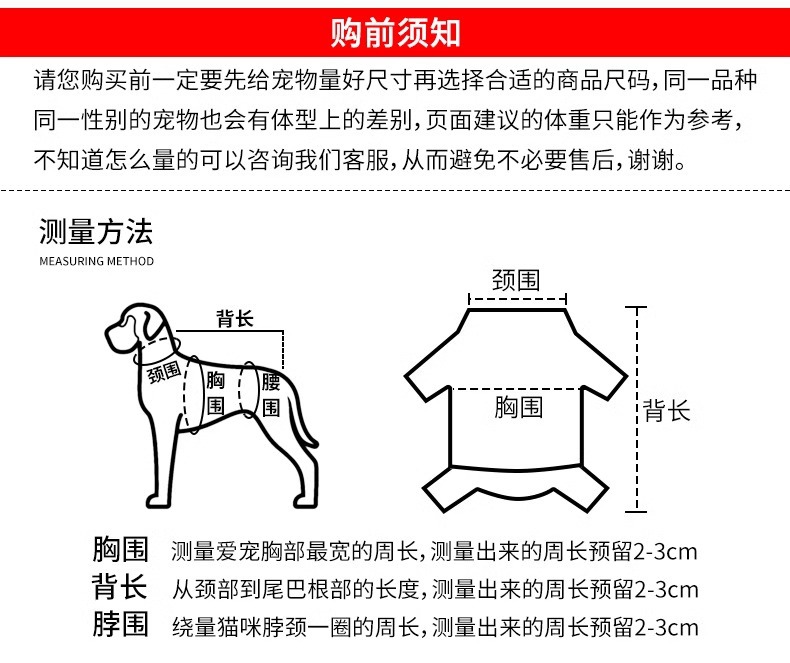 购前须知

请您购买前一定要先给宠物量好尺寸再选择合适的商品尺码，同一品种同一性别的宠物也会有体型上的差别，页面建议的体重只能作为参考，不知道怎么量的可以咨询我们客服，从而避免不必要售后，谢谢。

测量方法
MEASURING METHOD

背长
颈围
胸围
腰围

颈围
胸围
背长

胸围 测量爱宠胸部最宽的周长，测量出来的周长预留2-3cm
背长 从颈部到尾巴根部的长度，测量出来的周长预留2-3cm
脖围 绕量猫咪脖颈一圈的周长，测量出来的周长预留2-3cm