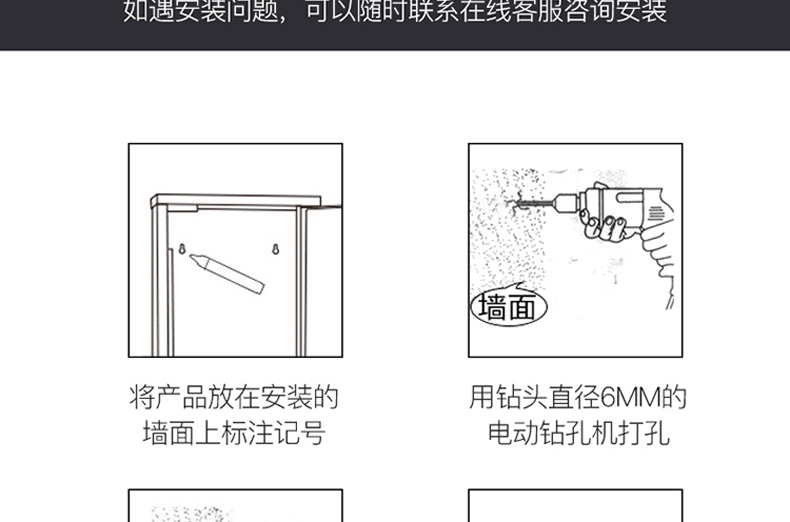 如遇安装问题，可以随时联系在线客服咨询安装

墙面

将产品放在安装的墙面上标注记号

用钻头直径6MM的电动钻孔机打孔