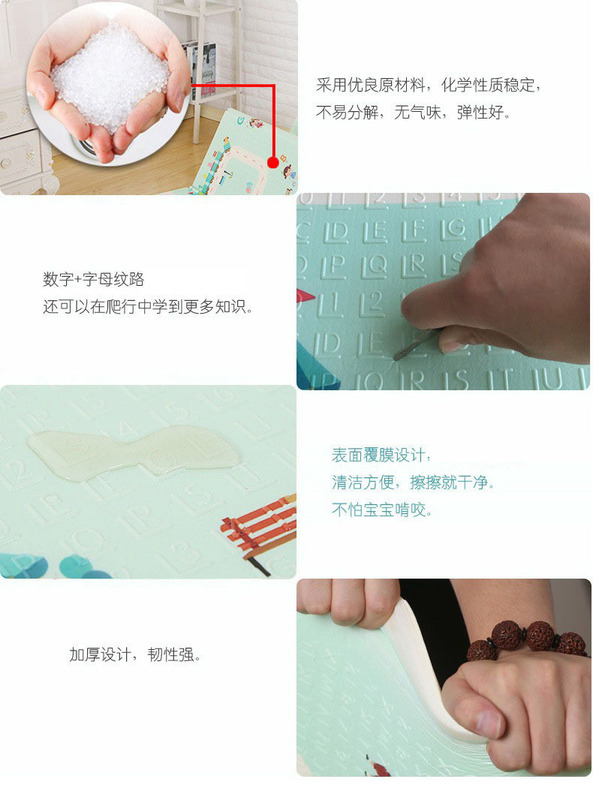 采用优良原材料，化学性质稳定，不易分解，无气味，弹性好。

数字+字母纹路
还可以在爬行中学到更多知识。

表面覆膜设计，
清洁方便，擦擦就干净。
不怕宝宝啃咬。

加厚设计，韧性强。