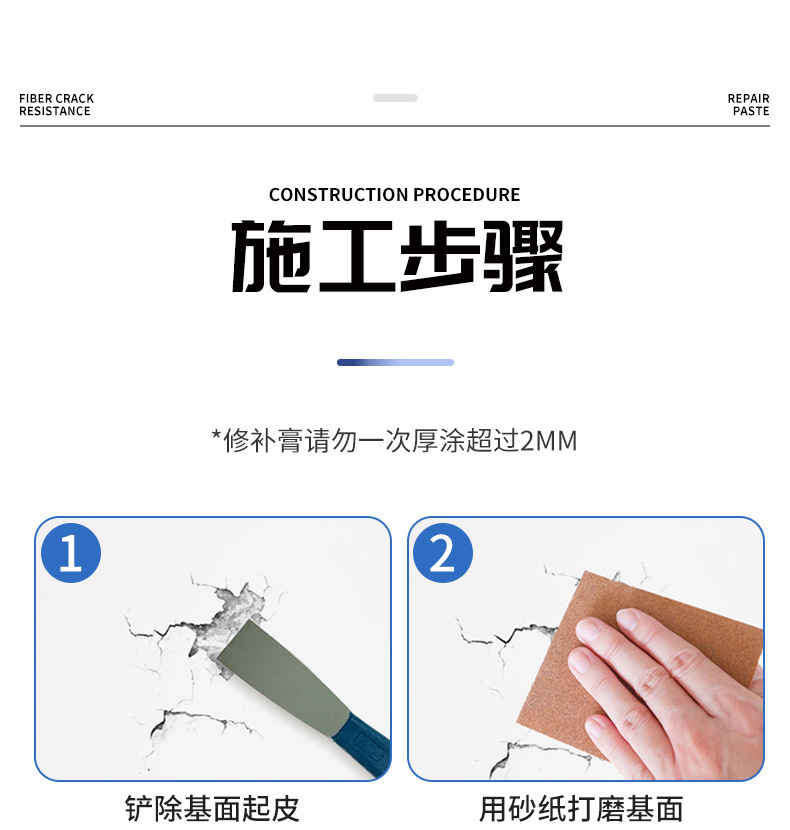 FIBER CRACK RESISTANCE

REPAIR PASTE

CONSTRUCTION PROCEDURE

施工步骤

*修补膏请勿一次厚涂超过2MM

1

铲除基面起皮

2

用砂纸打磨基面