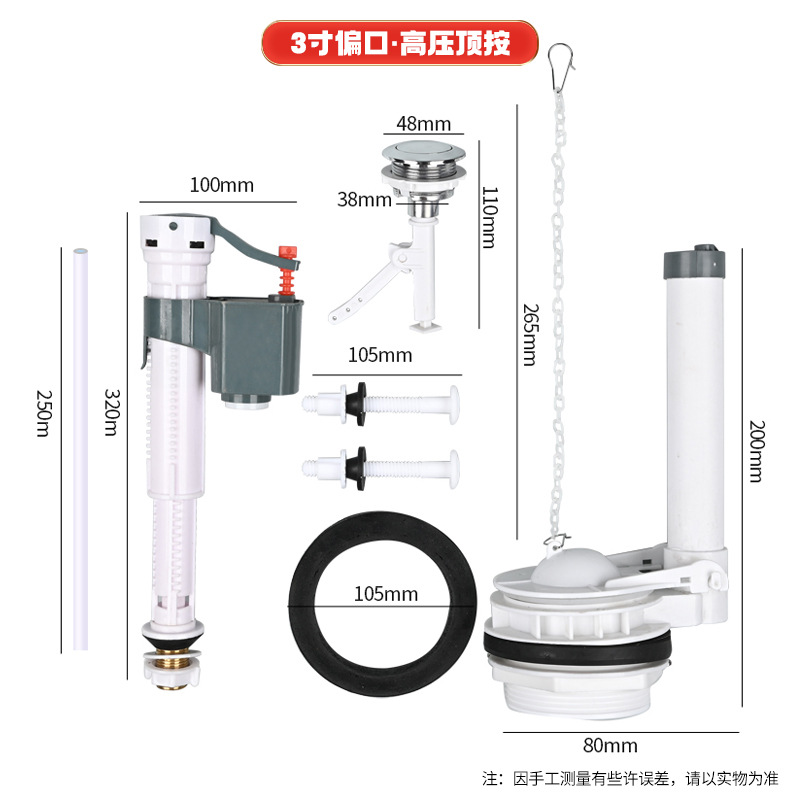 3寸偏口·高压顶按

48mm

100mm

38mm

110mm

265mm

250m

320m

105mm

200mm

105mm

80mm

注：因手工测量有些许误差，请以实物为准