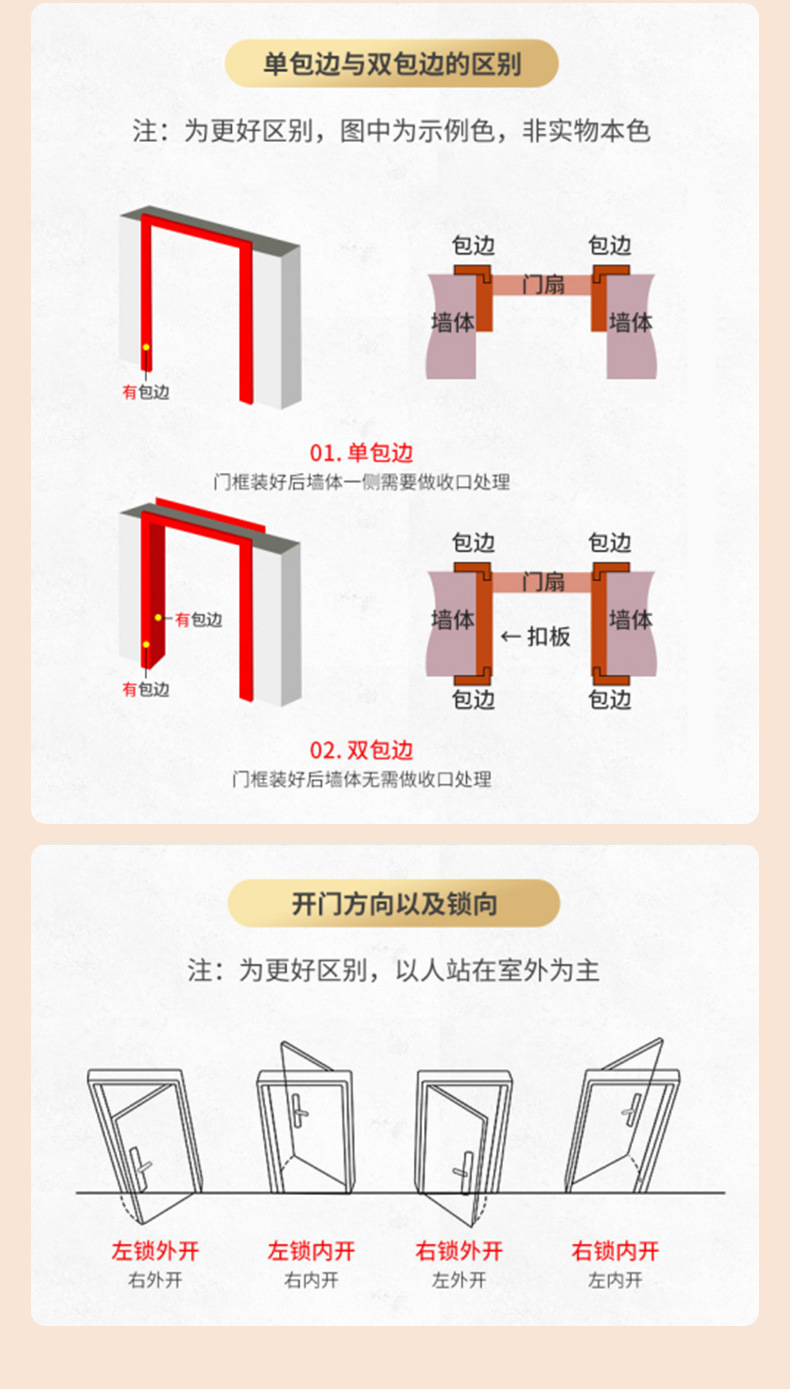 单包边与双包边的区别

注：为更好区别，图中为示例色，非实物本色

有包边

包边
包边
门扇
墙体
墙体

01. 单包边
门框装好后墙体一侧需要做收口处理

有包边
有包边

包边
包边
门扇
墙体
墙体
← 扣板
包边
包边

02. 双包边
门框装好后墙体无需做收口处理

开门方向以及锁向

注：为更好区别，以人站在室外为主

左锁外开
右外开

左锁内开
右内开

右锁外开
左外开

右锁内开
左内开