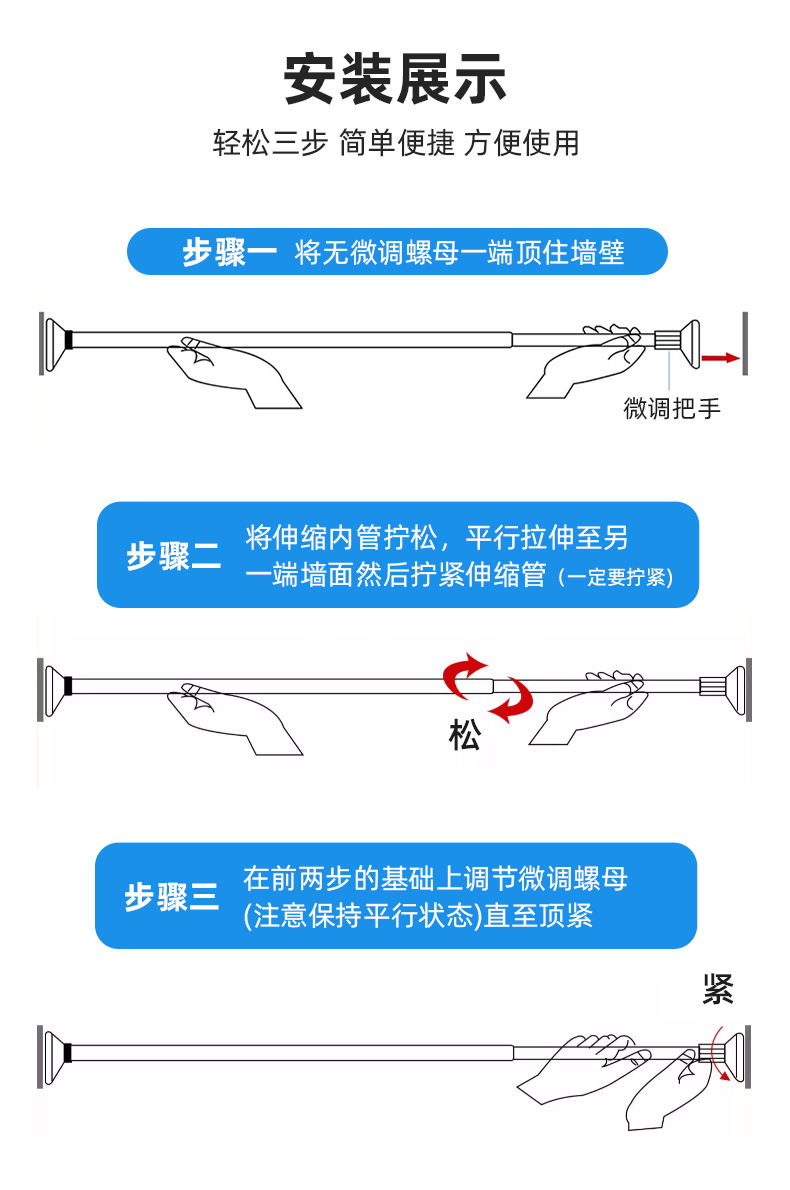 安装展示

轻松三步 简单便捷 方便使用

步骤一 将无微调螺母一端顶住墙壁

微调把手

步骤二 将伸缩内管拧松，平行拉伸至另一端墙面然后拧紧伸缩管（一定要拧紧）

松

步骤三 在前两步的基础上调节微调螺母(注意保持平行状态)直至顶紧

紧