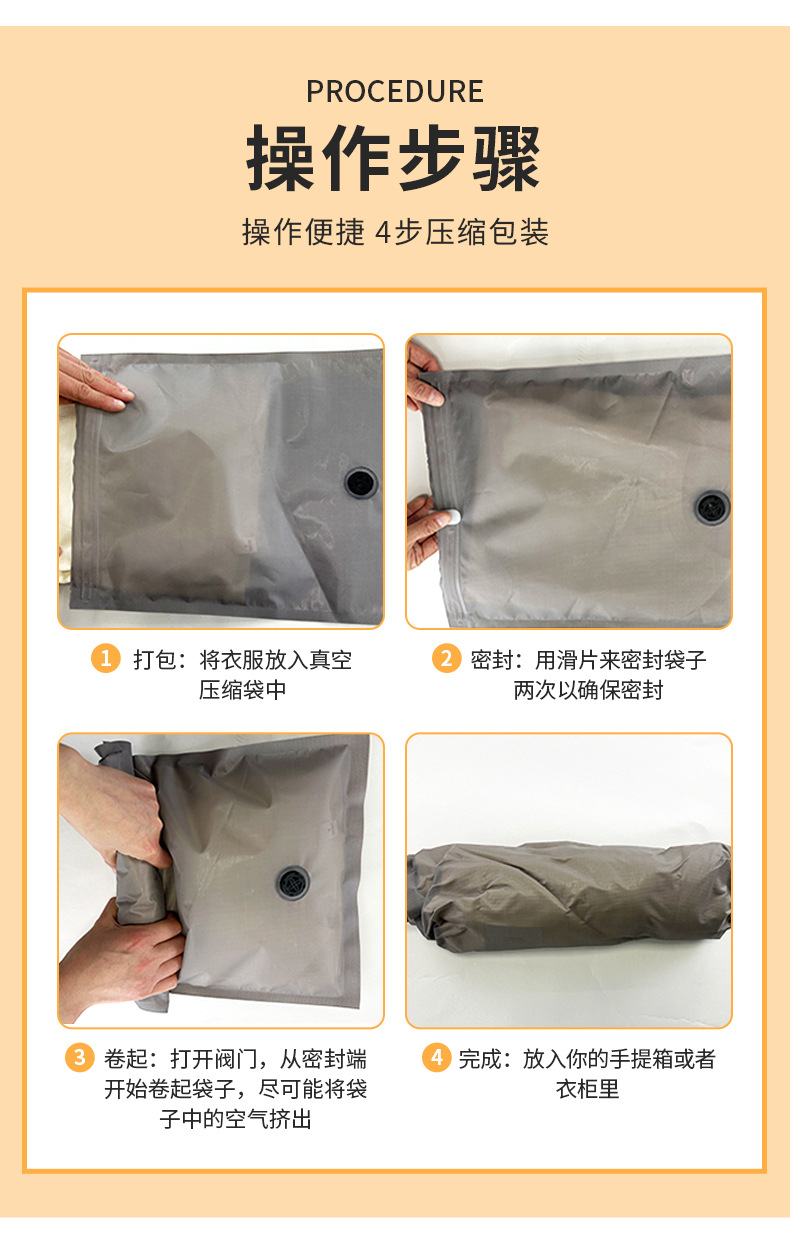 PROCEDURE

操作步骤

操作便捷 4步压缩包装

1 打包：将衣服放入真空压缩袋中

2 密封：用滑片来密封袋子两次以确保密封

3 卷起：打开阀门，从密封端开始卷起袋子，尽可能将袋子中的空气挤出

4 完成：放入你的手提箱或者衣柜里