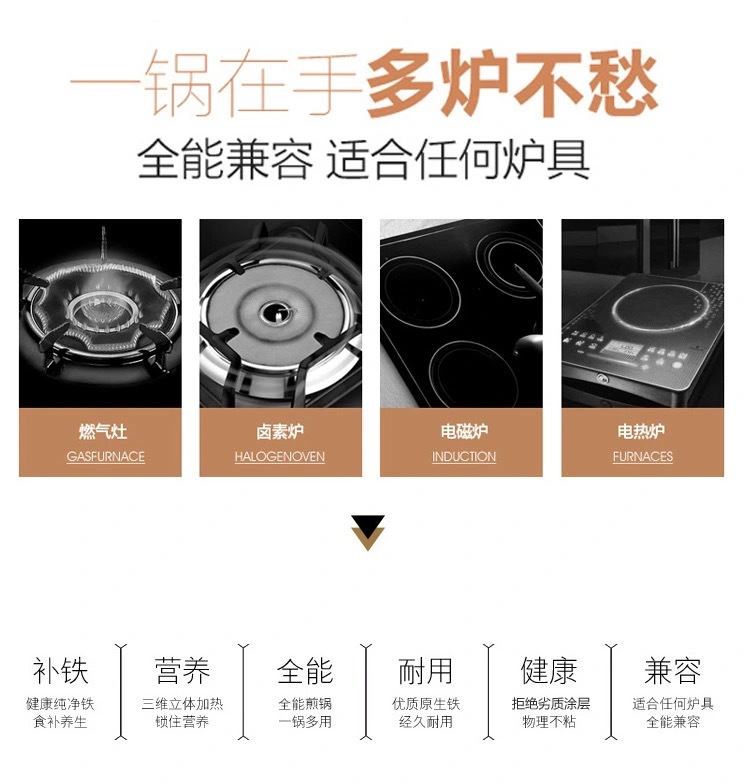 一锅在手多炉不愁

全能兼容 适合任何炉具

燃气灶
GASFURNACE

卤素炉
HALOGENOVEN

电磁炉
INDUCTION

电热炉
FURNACES

补铁
健康纯净铁
食补养生

营养
三维立体加热
锁住营养

全能
全能煎锅
一锅多用

耐用
优质原生铁
经久耐用

健康
拒绝劣质涂层
物理不粘

兼容
适合任何炉具
全能兼容