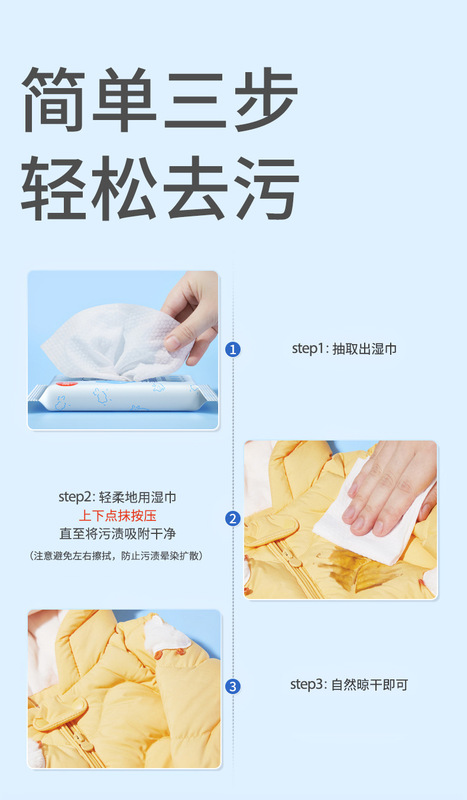 简单三步
轻松去污

1

step1: 抽取出湿巾

step2: 轻柔地用湿巾
上下点抹按压
直至将污渍吸附干净
（注意避免左右擦拭，防止污渍晕染扩散）

2

3

step3: 自然晾干即可