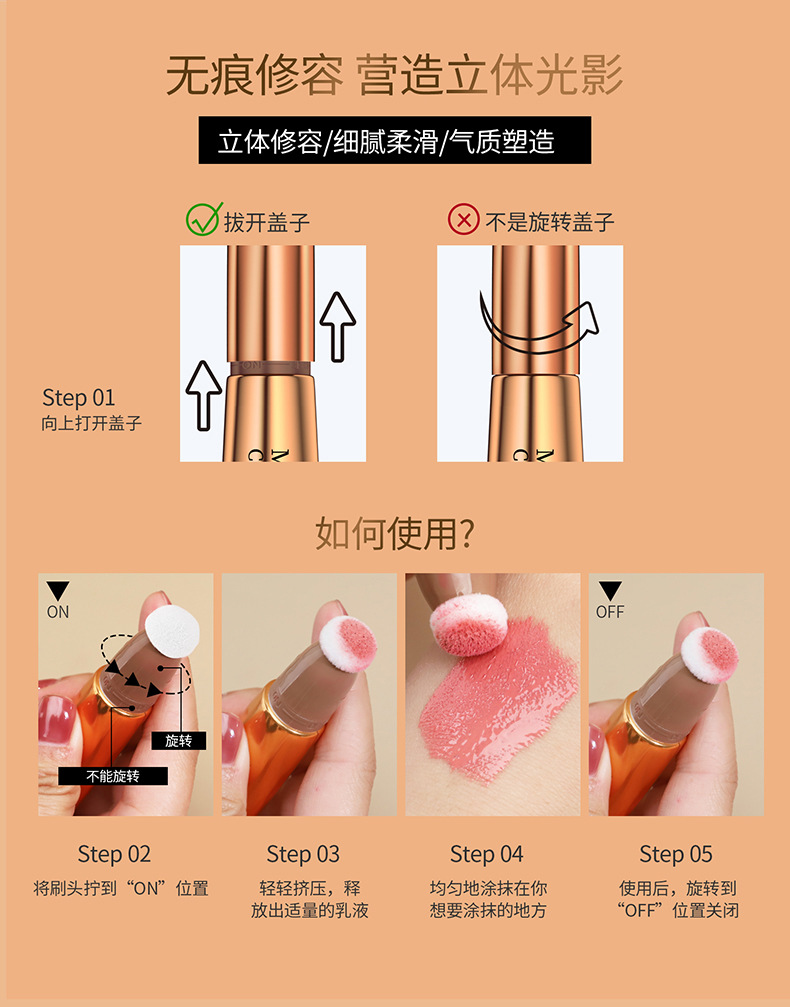 无痕修容 营造立体光影

立体修容/细腻柔滑/气质塑造

拔开盖子

不是旋转盖子

Step 01
向上打开盖子

如何使用?

ON

旋转

不能旋转

OFF

Step 02
将刷头拧到“ON”位置

Step 03
轻轻挤压，释放出适量的乳液

Step 04
均匀地涂抹在你想要涂抹的地方

Step 05
使用后，旋转到“OFF”位置关闭