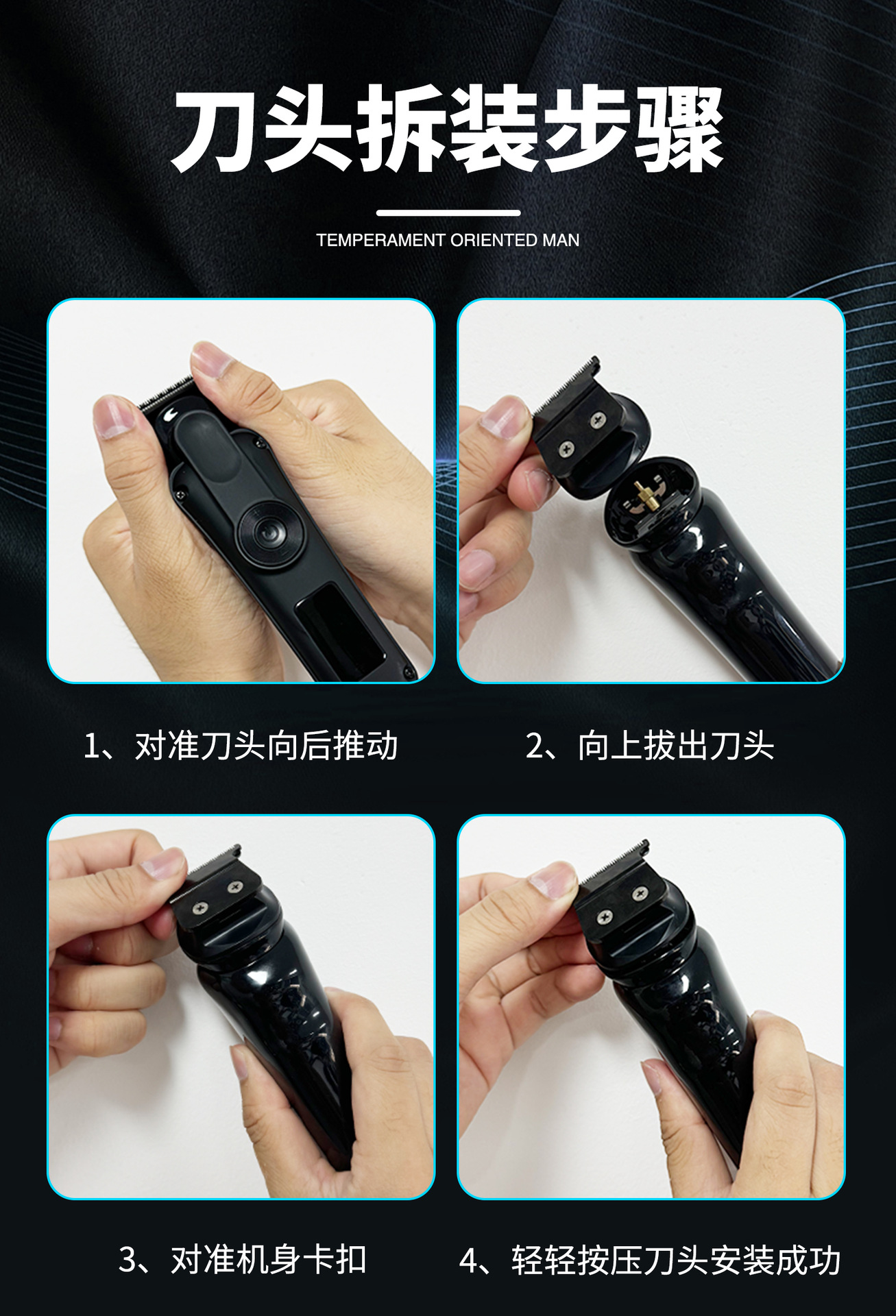 刀头拆装步骤

TEMPERAMENT ORIENTED MAN

1、对准刀头向后推动

2、向上拔出刀头

3、对准机身卡扣

4、轻轻按压刀头安装成功