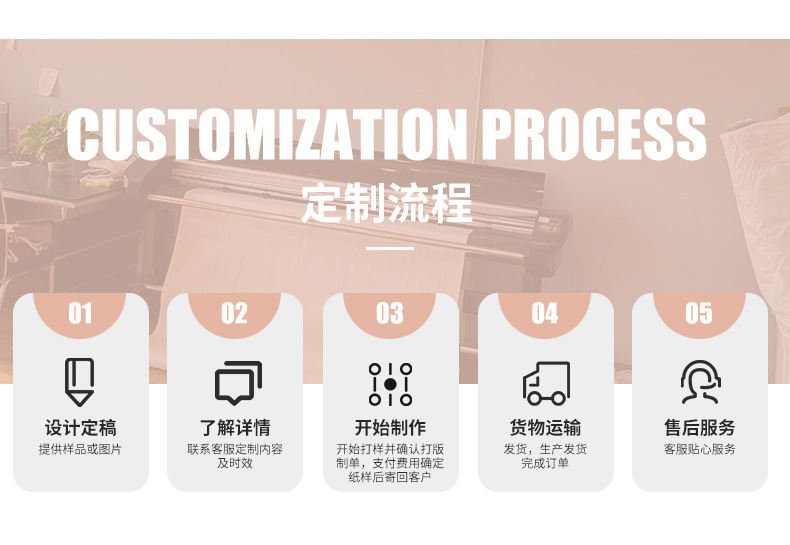 CUSTOMIZATION PROCESS
定制流程

01
设计定稿
提供样品或图片

02
了解详情
联系客服定制内容及时效

03
开始制作
开始打样并确认打版制单，支付费用确定纸样后寄回客户

04
货物运输
发货，生产发货完成订单

05
售后服务
客服贴心服务