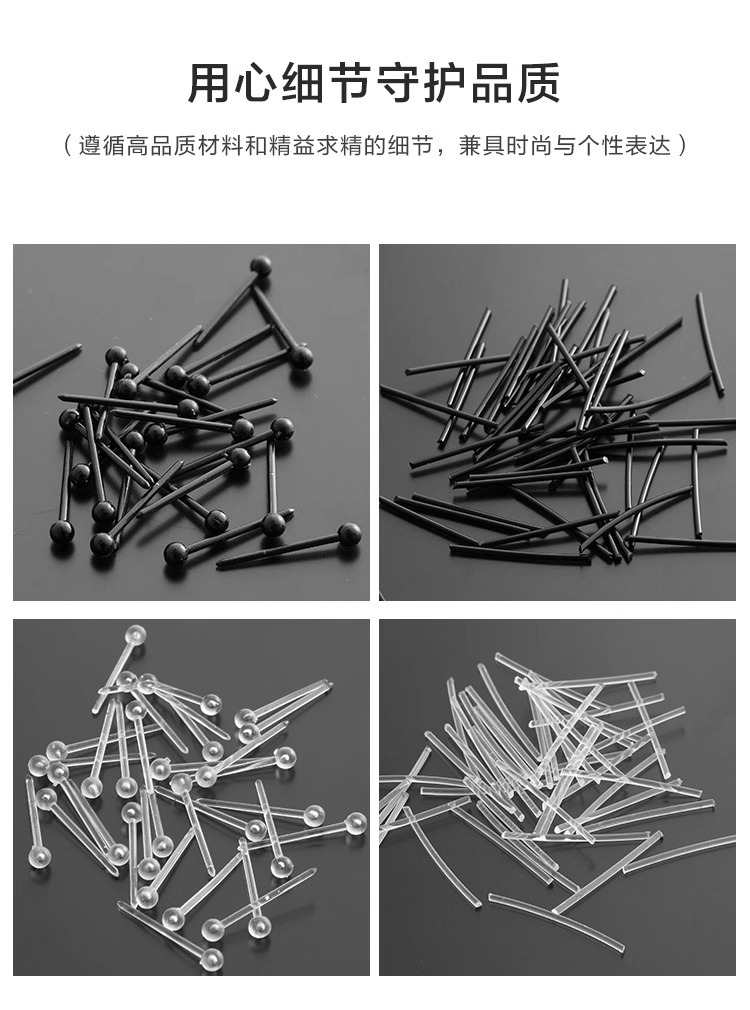 用心细节守护品质

（遵循高品质材料和精益求精的细节，兼具时尚与个性表达）