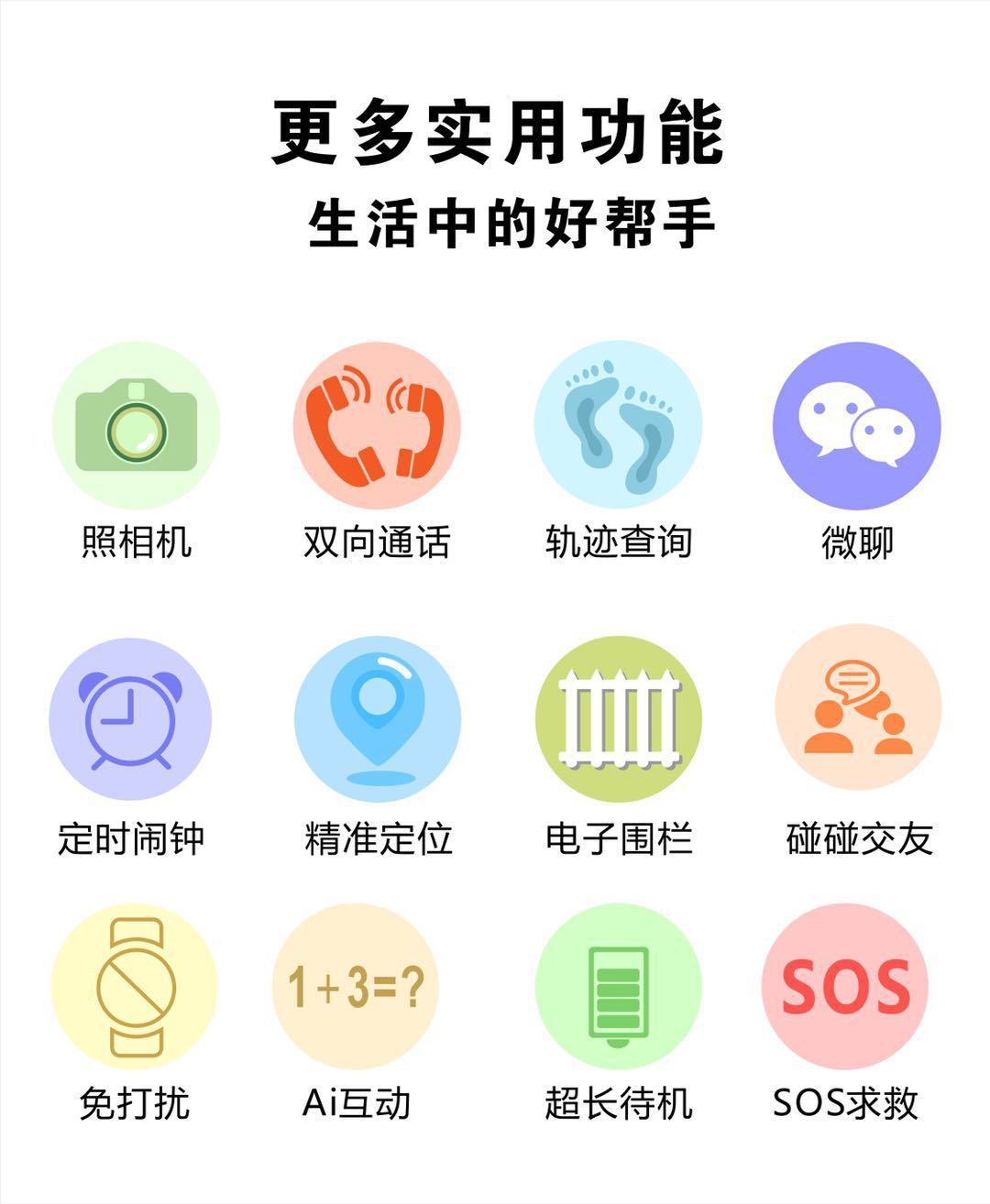 更多实用功能
生活中的好帮手

照相机

双向通话

轨迹查询

微聊

定时闹钟

精准定位

电子围栏

碰碰交友

免打扰

1+3=?

Ai互动

超长待机

SOS

SOS求救