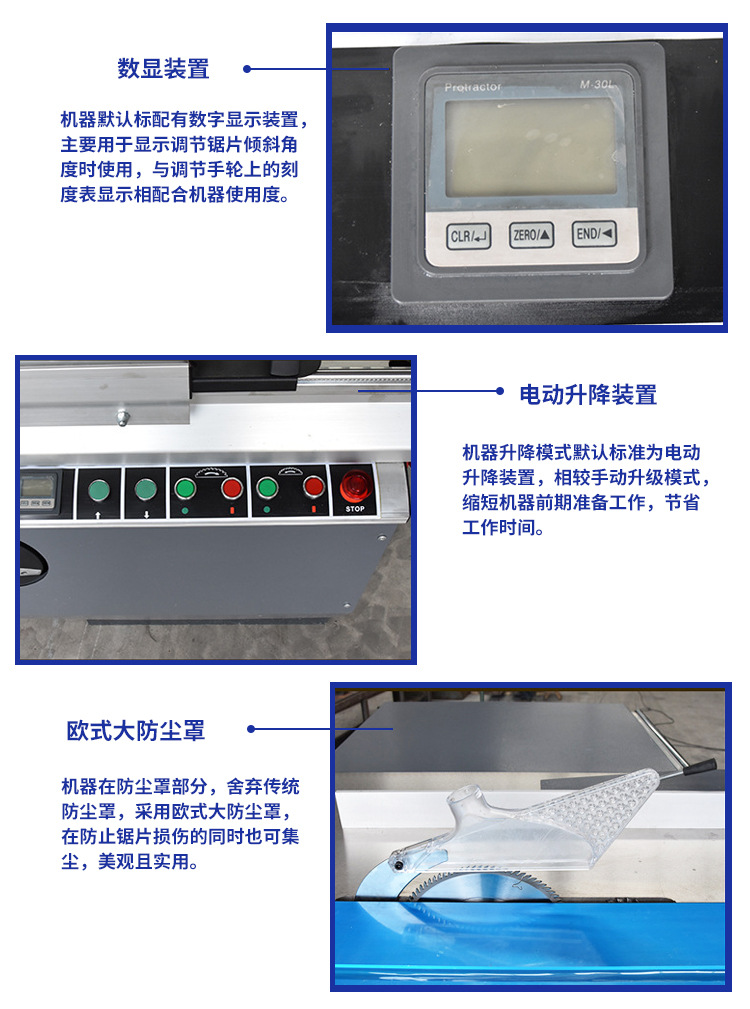 数显装置

机器默认标配有数字显示装置，主要用于显示调节锯片倾斜角度时使用，与调节手轮上的刻度表显示相配合机器使用度。

Protractor M-30L

CLR/↵ ZERO/▲ END/◀

STOP

电动升降装置

机器升降模式默认标准为电动升降装置，相较手动升级模式，缩短机器前期准备工作，节省工作时间。

欧式大防尘罩

机器在防尘罩部分，舍弃传统防尘罩，采用欧式大防尘罩，在防止锯片损伤的同时也可集尘，美观且实用。