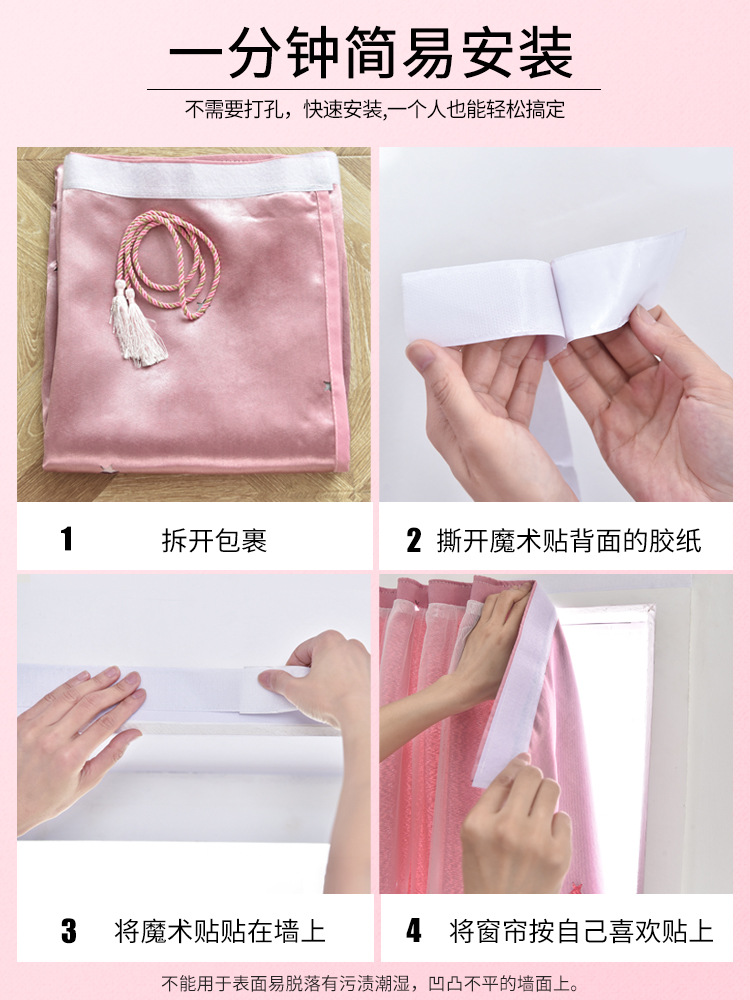 一分钟简易安装

不需要打孔，快速安装,一个人也能轻松搞定

1 拆开包裹

2 撕开魔术贴背面的胶纸

3 将魔术贴贴在墙上

4 将窗帘按自己喜欢贴上

不能用于表面易脱落有污渍潮湿，凹凸不平的墙面上。