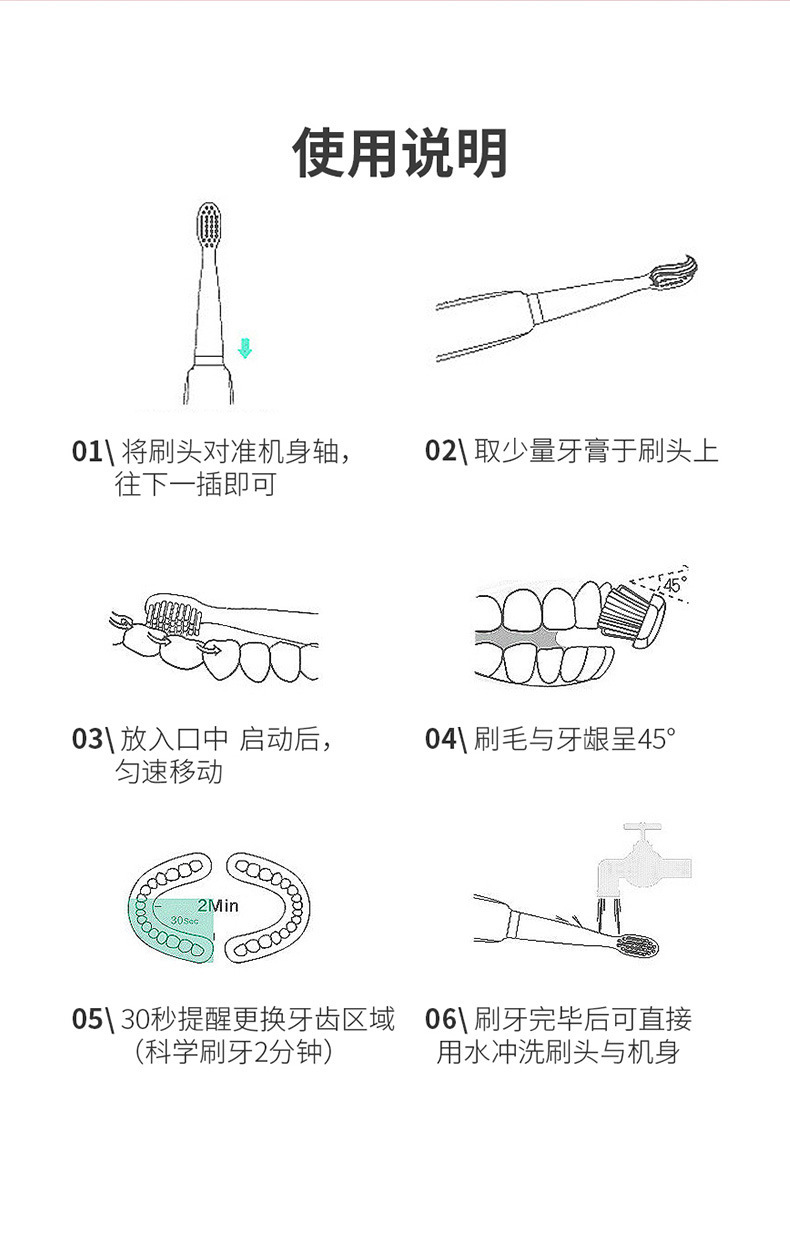 使用说明

01\ 将刷头对准机身轴，往下一插即可

02\ 取少量牙膏于刷头上

03\ 放入口中 启动后，匀速移动

45°

04\ 刷毛与牙龈呈45°

2Min

30Sec

05\ 30秒提醒更换牙齿区域（科学刷牙2分钟）

06\ 刷牙完毕后可直接用水冲洗刷头与机身