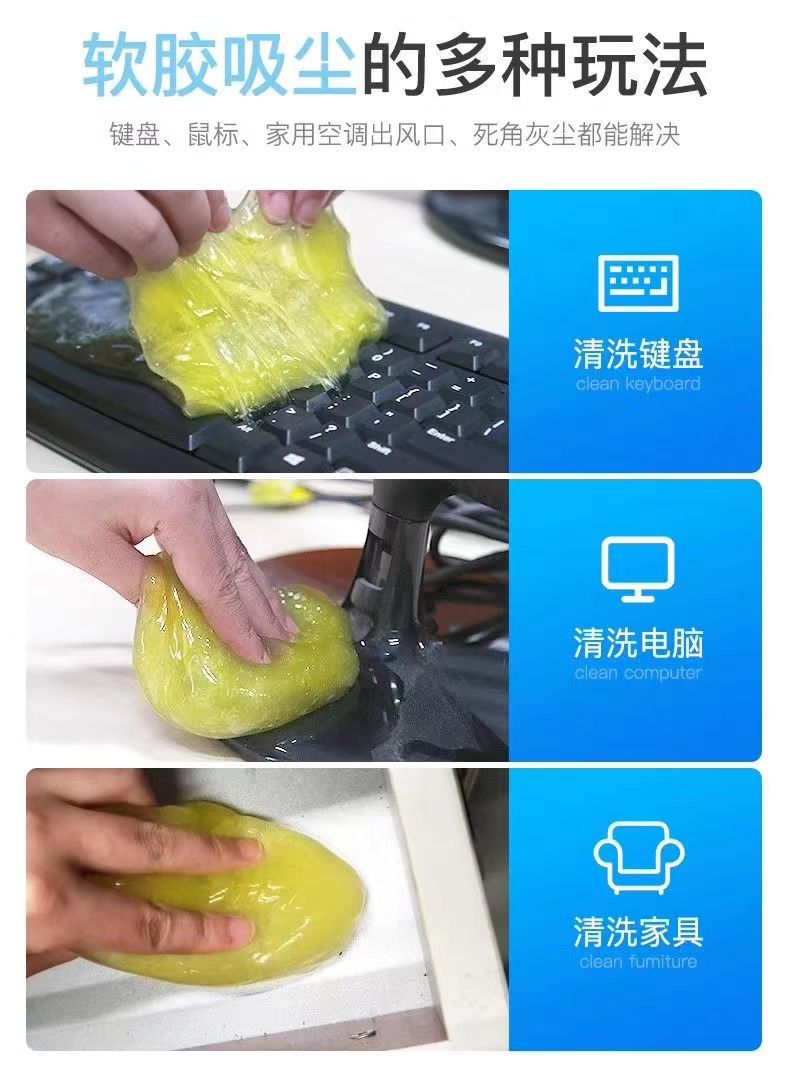 软胶吸尘的多种玩法

键盘、鼠标、家用空调出风口、死角灰尘都能解决

清洗键盘
clean keyboard

清洗电脑
clean computer

清洗家具
clean furniture