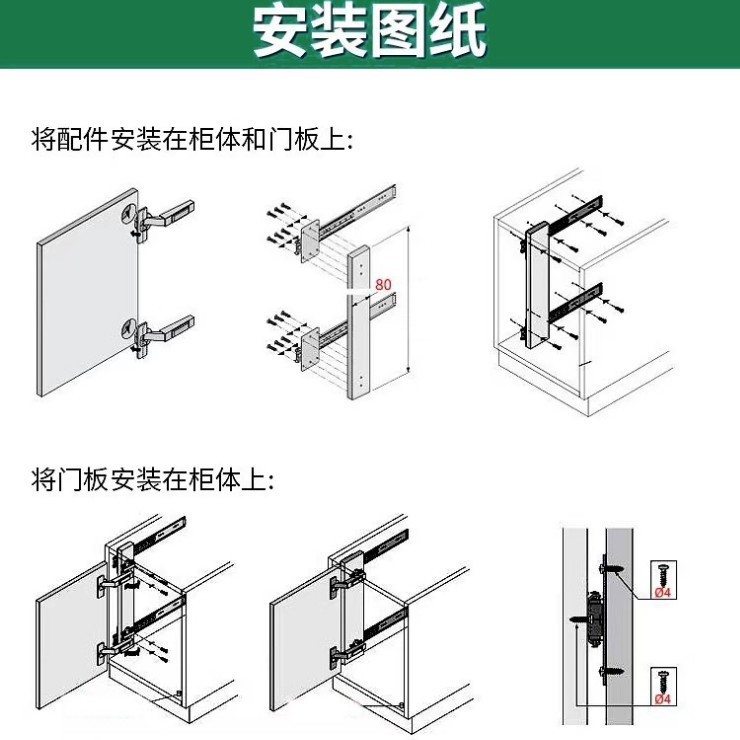 安装图纸

将配件安装在柜体和门板上:

80

将门板安装在柜体上:

Ø4

Ø4