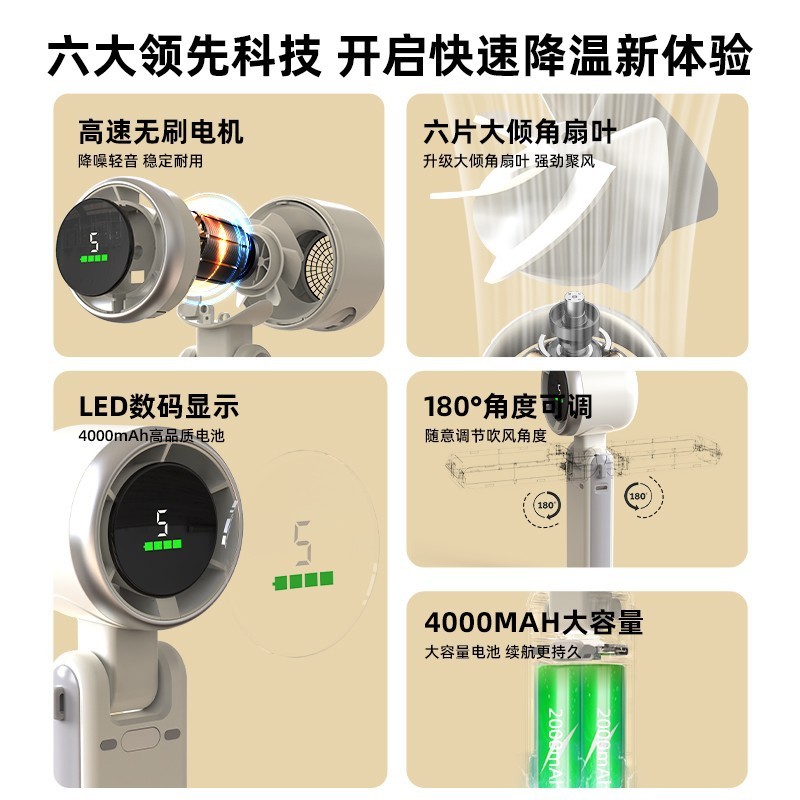 六大领先科技 开启快速降温新体验

高速无刷电机
降噪轻音 稳定耐用

5

六片大倾角扇叶
升级大倾角扇叶 强劲聚风

LED数码显示
4000mAh高品质电池

5

5

180°角度可调
随意调节吹风角度

180°

180°

4000MAH大容量
大容量电池 续航更持久

2000mAH

2000mAH