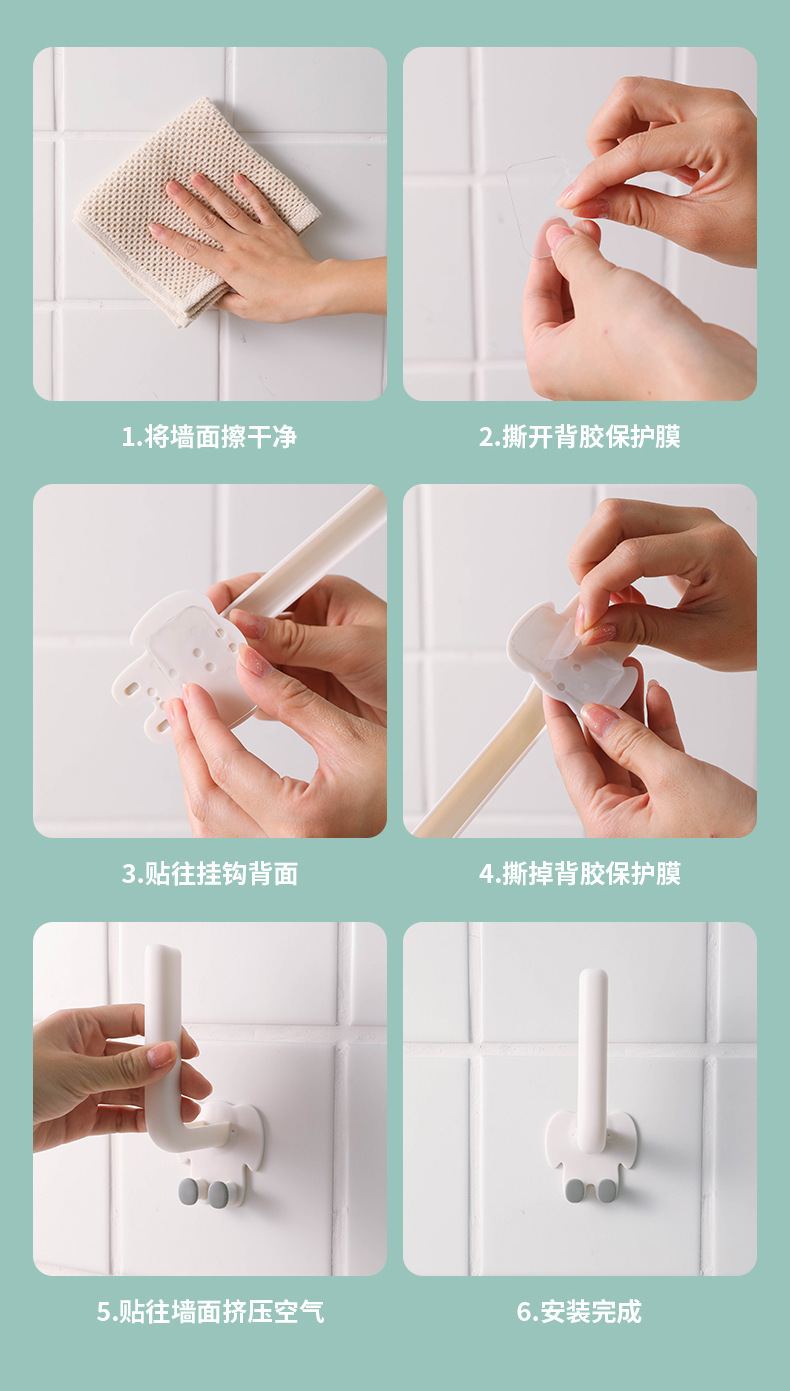 1.将墙面擦干净

2.撕开背胶保护膜

3.贴往挂钩背面

4.撕掉背胶保护膜

5.贴往墙面挤压空气

6.安装完成