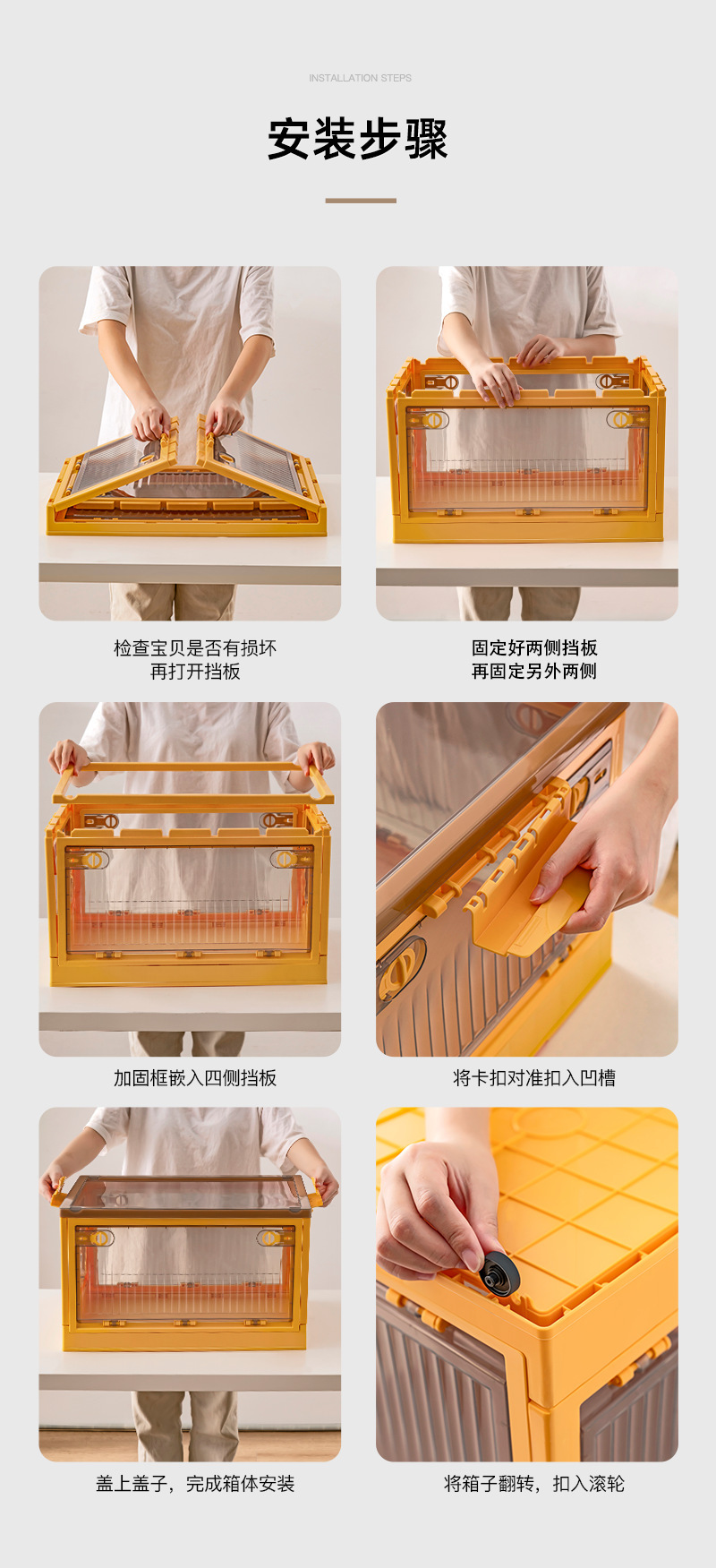 INSTALLATION STEPS

安装步骤

检查宝贝是否有损坏
再打开挡板

固定好两侧挡板
再固定另外两侧

加固框嵌入四侧挡板

将卡扣对准扣入凹槽

盖上盖子，完成箱体安装

将箱子翻转，扣入滚轮