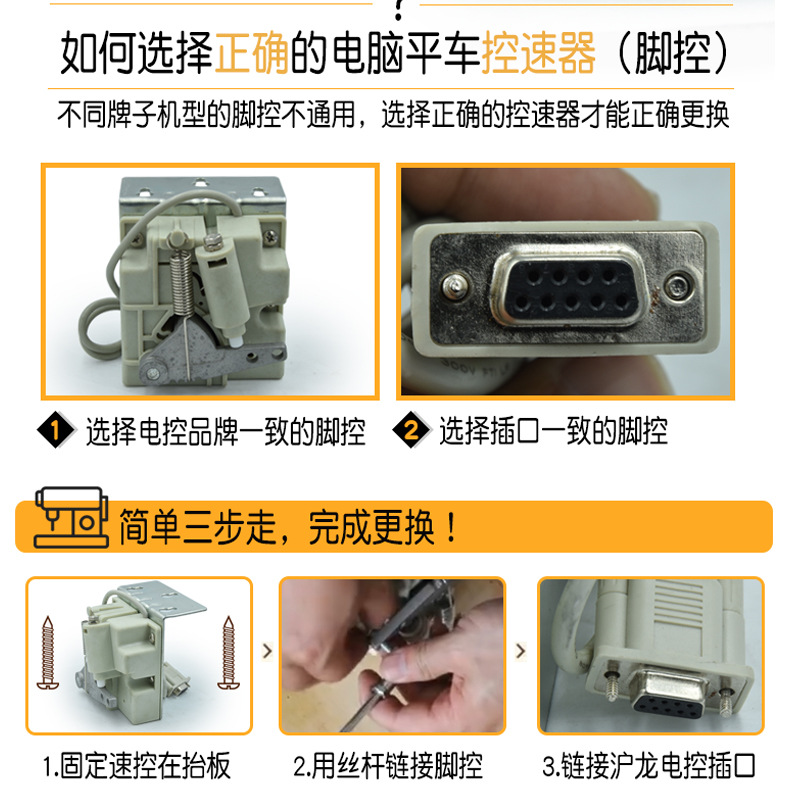 ?

如何选择正确的电脑平车控速器（脚控）

不同牌子机型的脚控不通用，选择正确的控速器才能正确更换

1 选择电控品牌一致的脚控

2 选择插口一致的脚控

简单三步走，完成更换！

1.固定速控在抬板

2.用丝杆链接脚控

3.链接沪龙电控插口