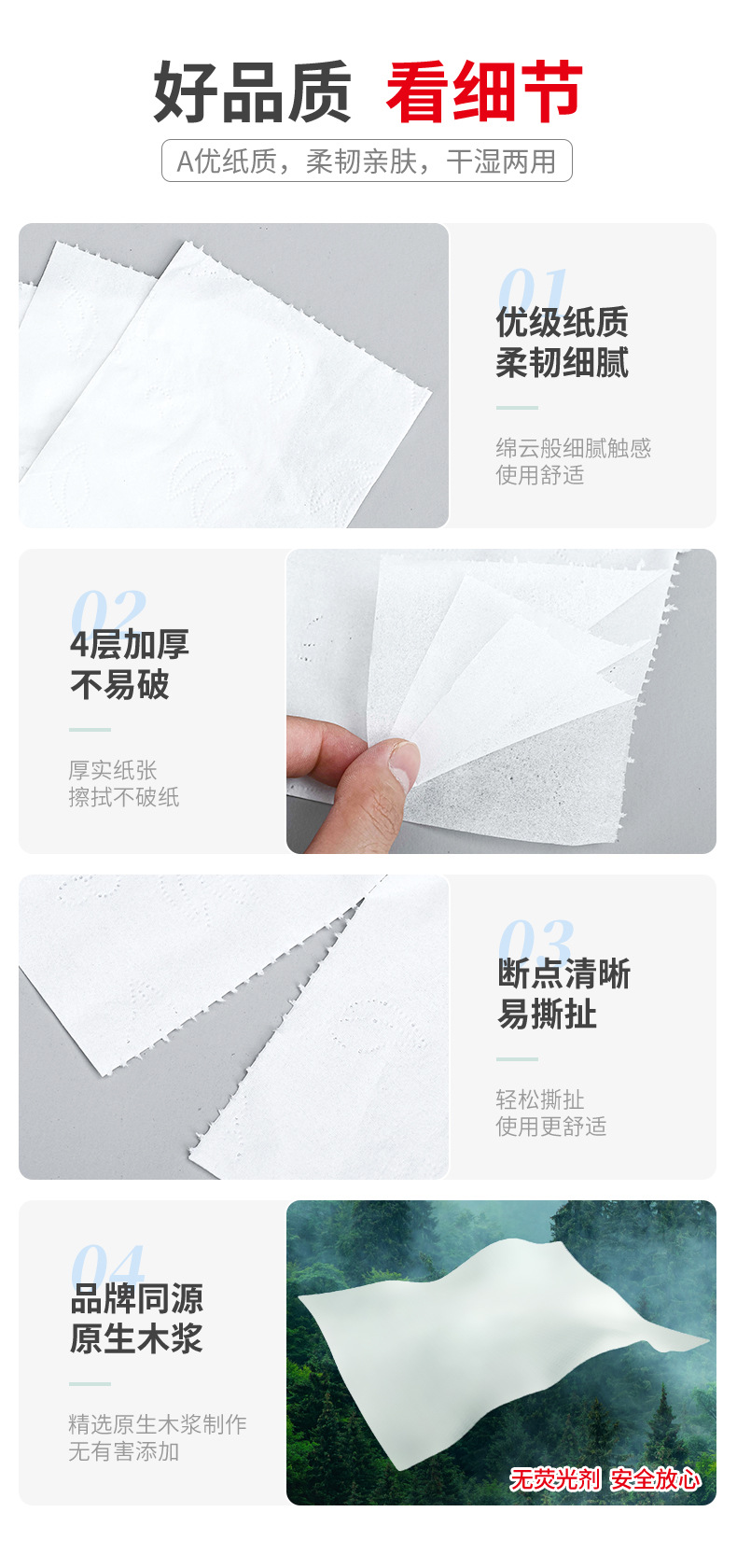 好品质 看细节

A优纸质，柔韧亲肤，干湿两用

01
优级纸质
柔韧细腻

绵云般细腻触感
使用舒适

02
4层加厚
不易破

厚实纸张
擦拭不破纸

03
断点清晰
易撕扯

轻松撕扯
使用更舒适

04
品牌同源
原生木浆

精选原生木浆制作
无有害添加

无荧光剂 安全放心