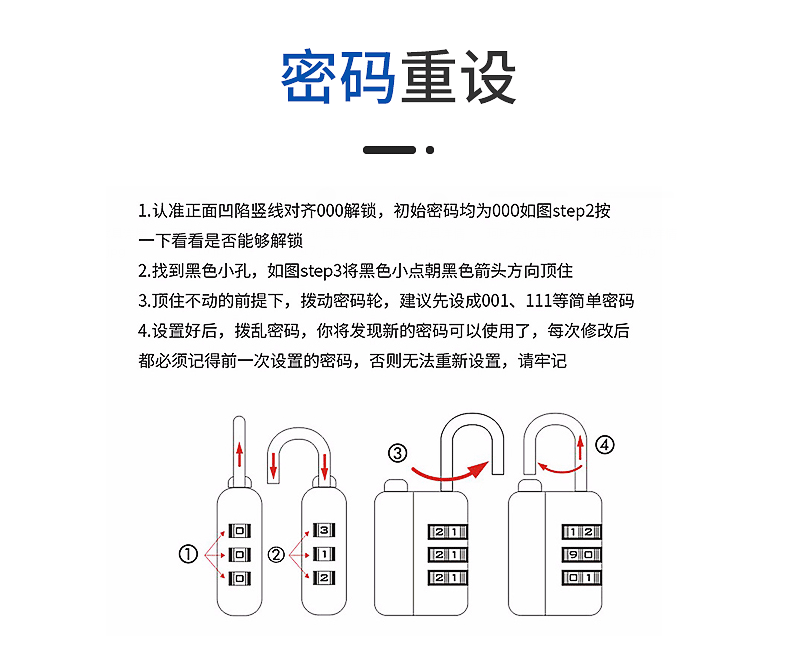 密码重设

1.认准正面凹陷竖线对齐000解锁，初始密码均为000如图step2按一下看看是否能够解锁
2.找到黑色小孔，如图step3将黑色小点朝黑色箭头方向顶住
3.顶住不动的前提下，拨动密码轮，建议先设成001、111等简单密码
4.设置好后，拨乱密码，你将发现新的密码可以使用了，每次修改后都必须记得前一次设置的密码，否则无法重新设置，请牢记

①
0
0
0
②
3
1
2
③
2 1
2 1
2 1
④
1 2
9 0
0 1