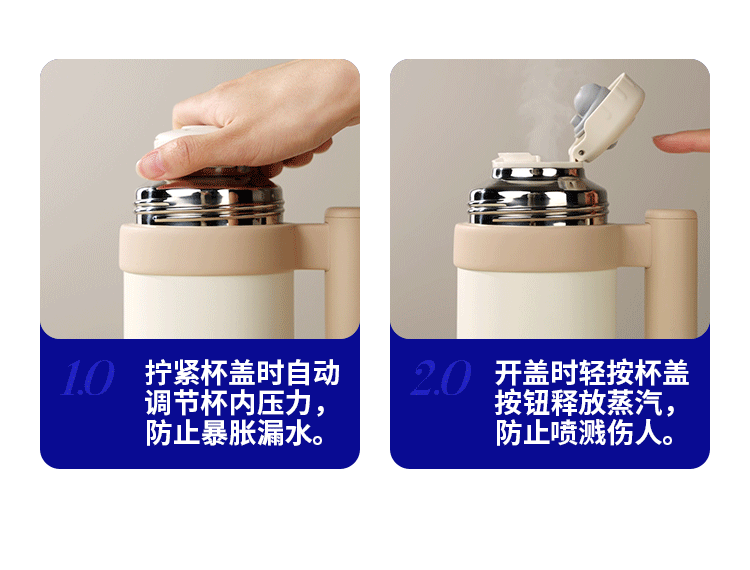 1.0 拧紧杯盖时自动调节杯内压力，防止暴胀漏水。

2.0 开盖时轻按杯盖按钮释放蒸汽，防止喷溅伤人。