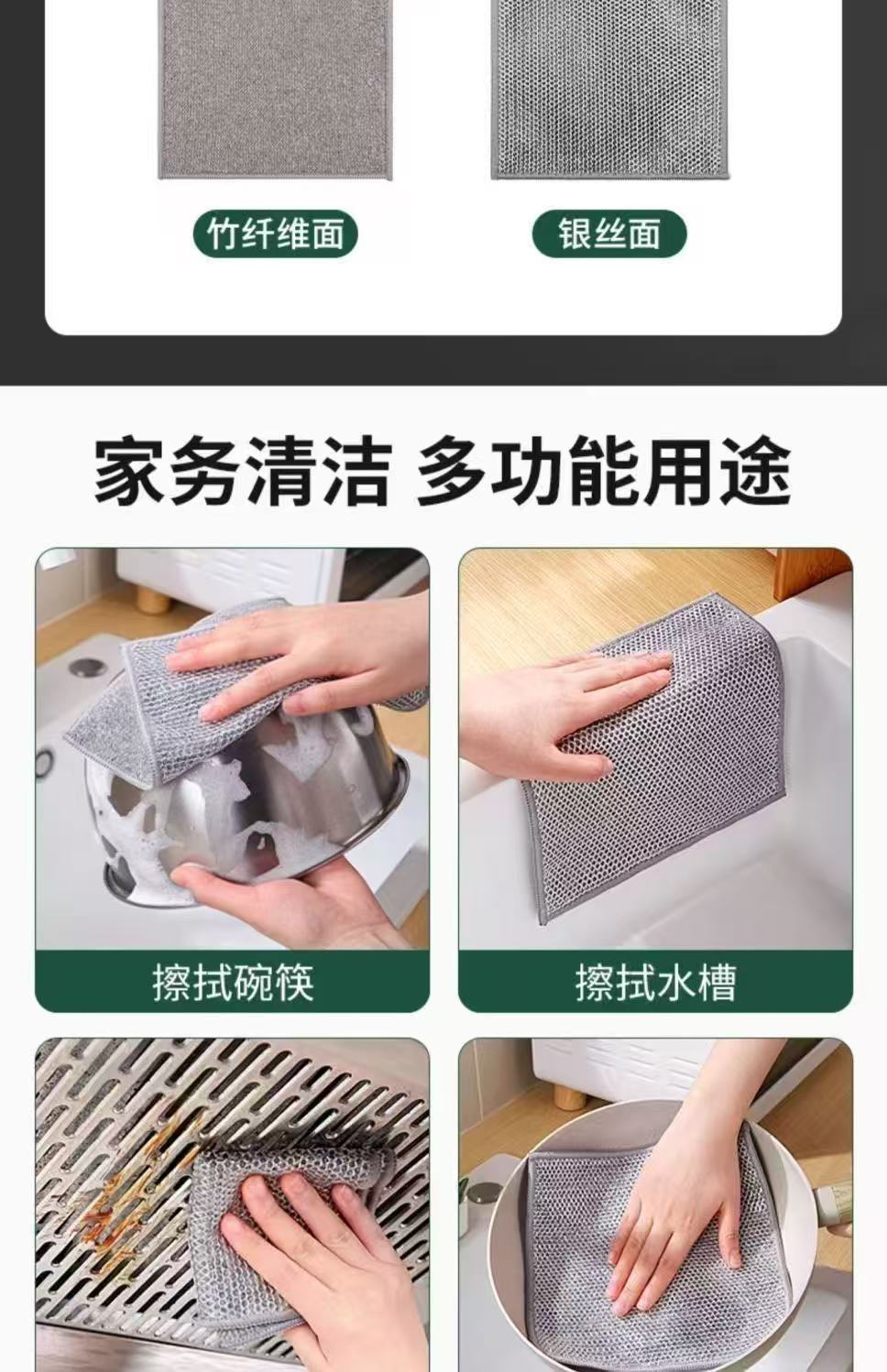 竹纤维面

银丝面

家务清洁 多功能用途

擦拭碗筷

擦拭水槽