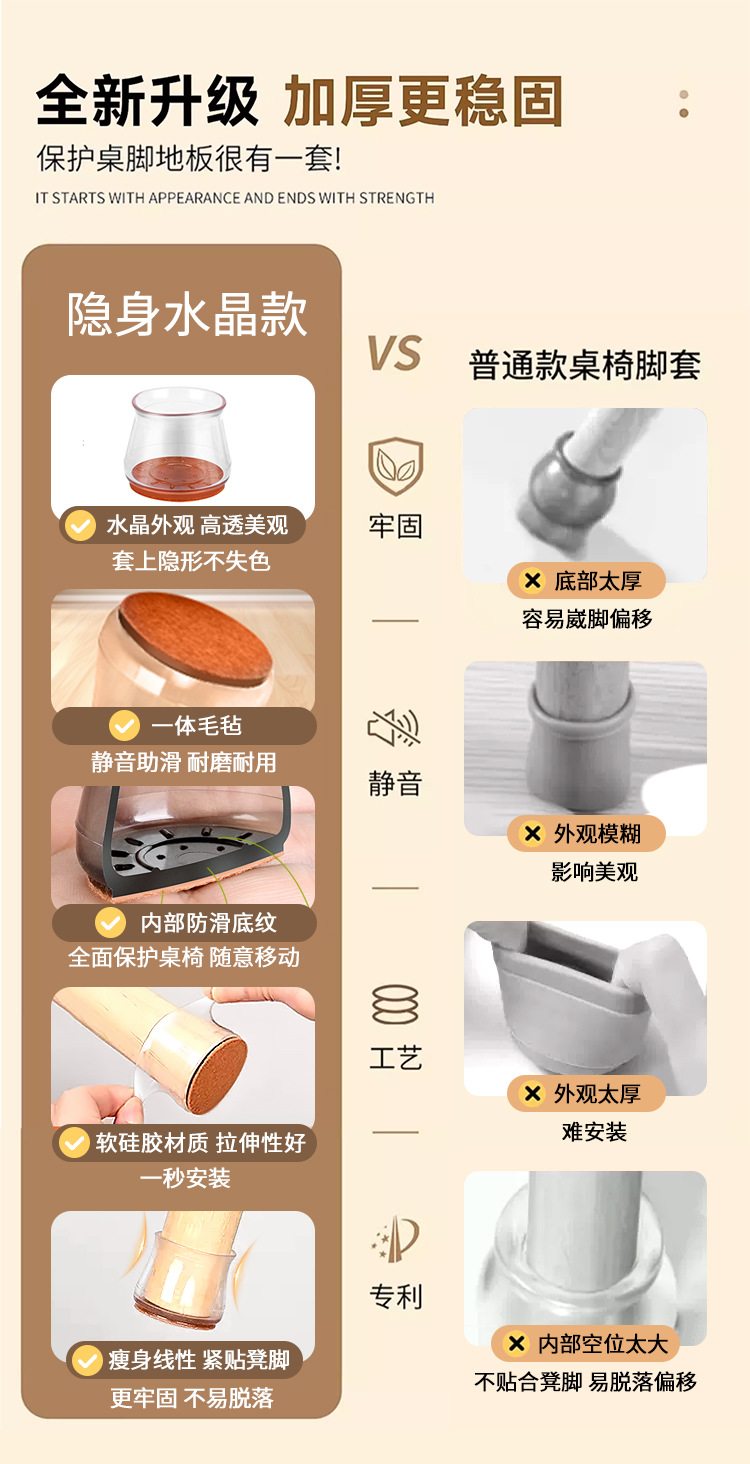 全新升级 加厚更稳固
保护桌脚地板很有一套!
IT STARTS WITH APPEARANCE AND ENDS WITH STRENGTH

隐身水晶款

水晶外观 高透美观
套上隐形不失色

一体毛毡
静音助滑 耐磨耐用

内部防滑底纹
全面保护桌椅 随意移动

软硅胶材质 拉伸性好
一秒安装

瘦身线性 紧贴凳脚
更牢固 不易脱落

VS

牢固
静音
工艺
专利

普通款桌椅脚套

底部太厚
容易崴脚偏移

外观模糊
影响美观

外观太厚
难安装

内部空位太大
不贴合凳脚 易脱落偏移