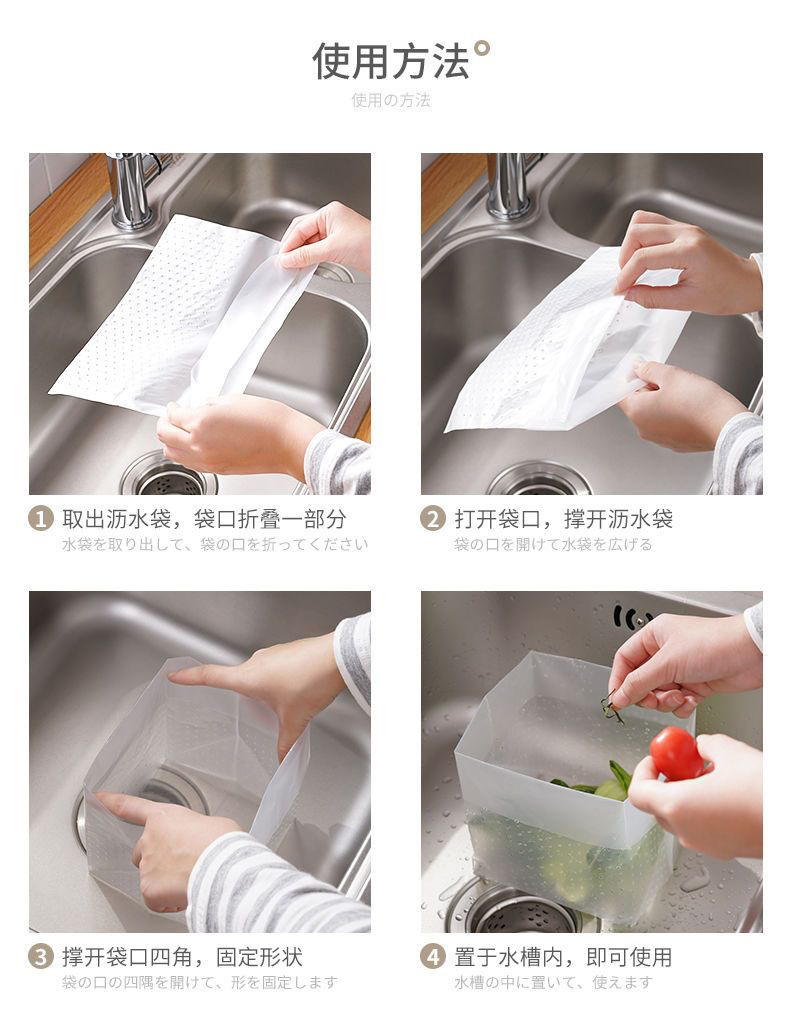 使用方法

使用の方法

1 取出沥水袋，袋口折叠一部分
水袋を取り出して、袋の口を折ってください

2 打开袋口，撑开沥水袋
袋の口を開けて水袋を広げる

3 撑开袋口四角，固定形状
袋の口の四隅を開けて、形を固定します

4 置于水槽内，即可使用
水槽の中に置いて、使えます